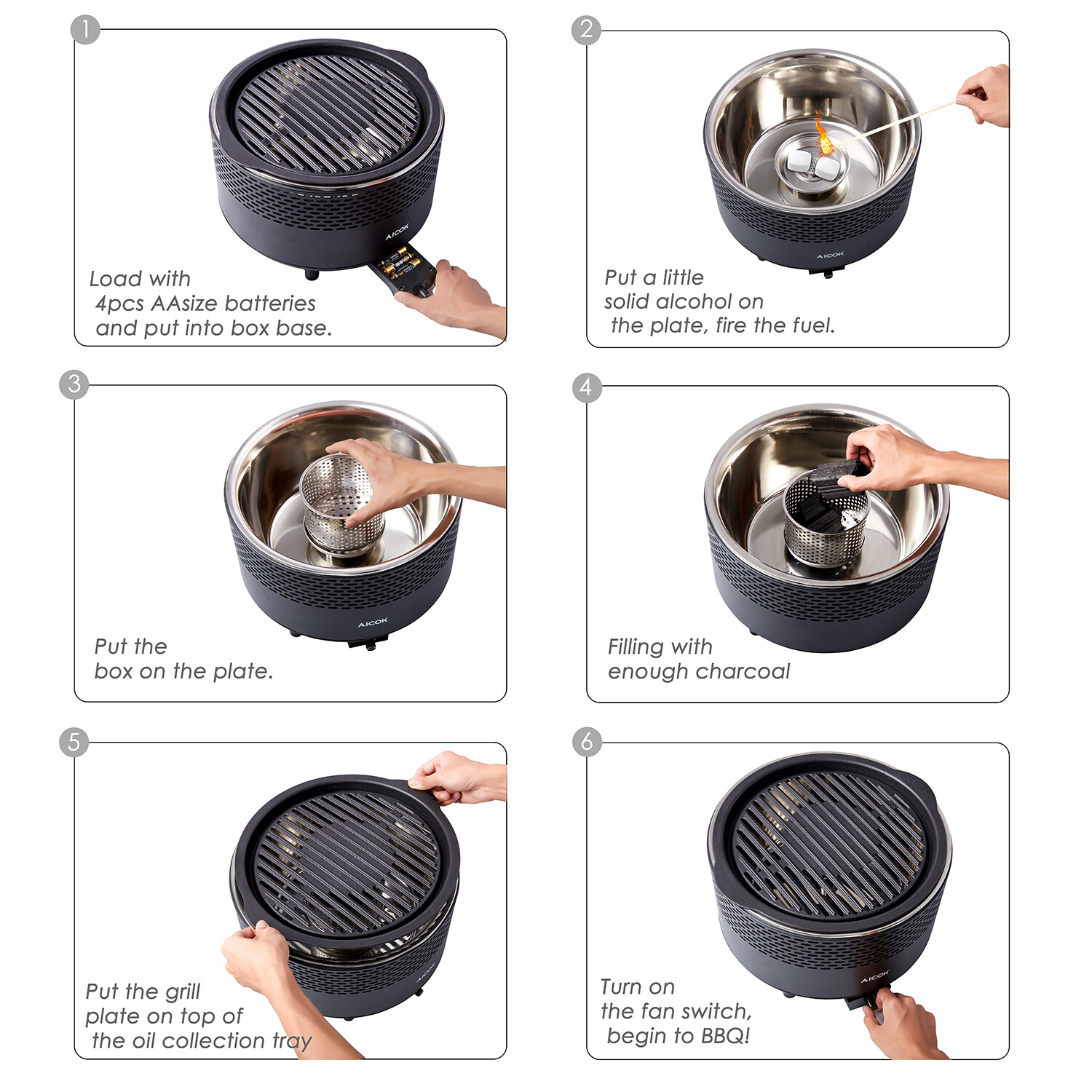 1

AICOK

Load with 4pcs AAsize batteries and put into box base.

2

AICOK

Put a little solid alcohol on the plate, fire the fuel.

3

AICOK

Put the box on the plate.

4

Filling with enough charcoal

5

AICOK

Put the grill plate on top of the oil collection tray

6

AICOK

Turn on the fan switch, begin to BBQ!