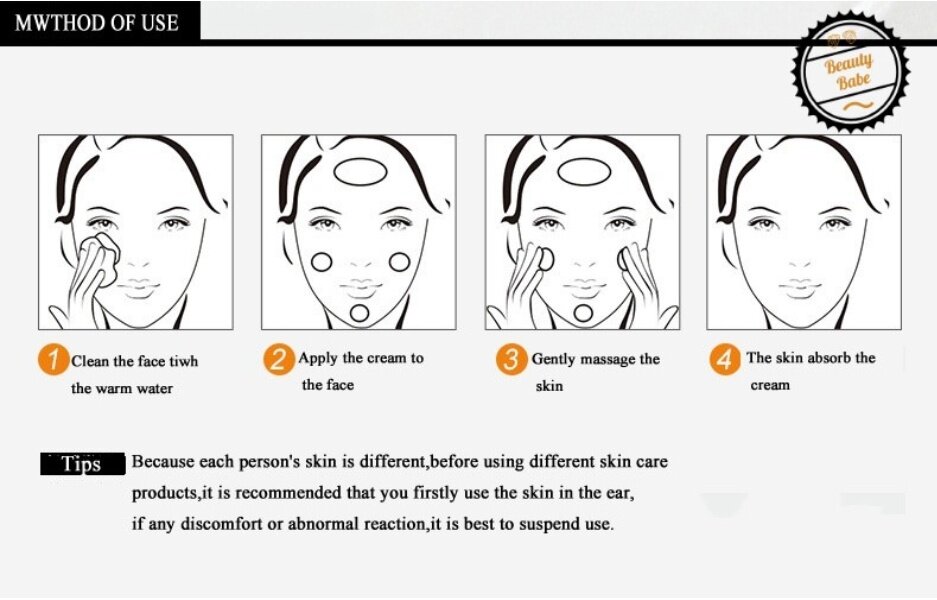 MWTHOD OF USE

Beauty Babe

1 Clean the face tiwh the warm water

2 Apply the cream to the face

3 Gently massage the skin

4 The skin absorb the cream

Tips Because each person's skin is different,before using different skin care products,it is recommended that you firstly use the skin in the ear, if any discomfort or abnormal reaction,it is best to suspend use.