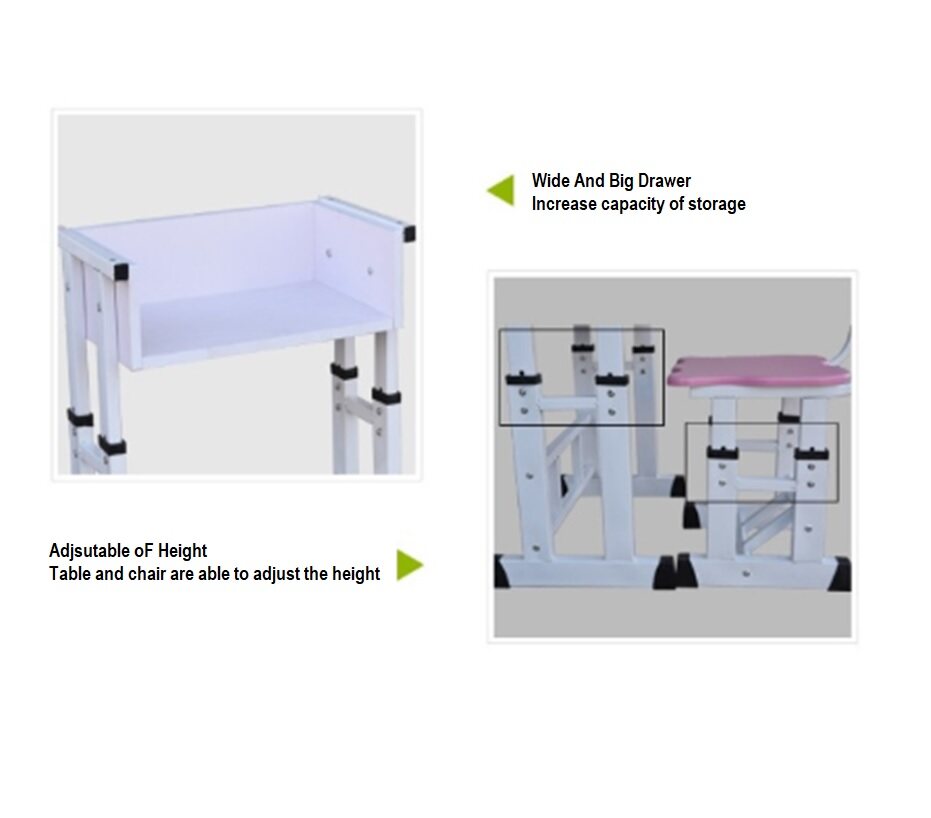 Wide And Big Drawer
Increase capacity of storage

Adjsutable oF Height
Table and chair are able to adjust the height