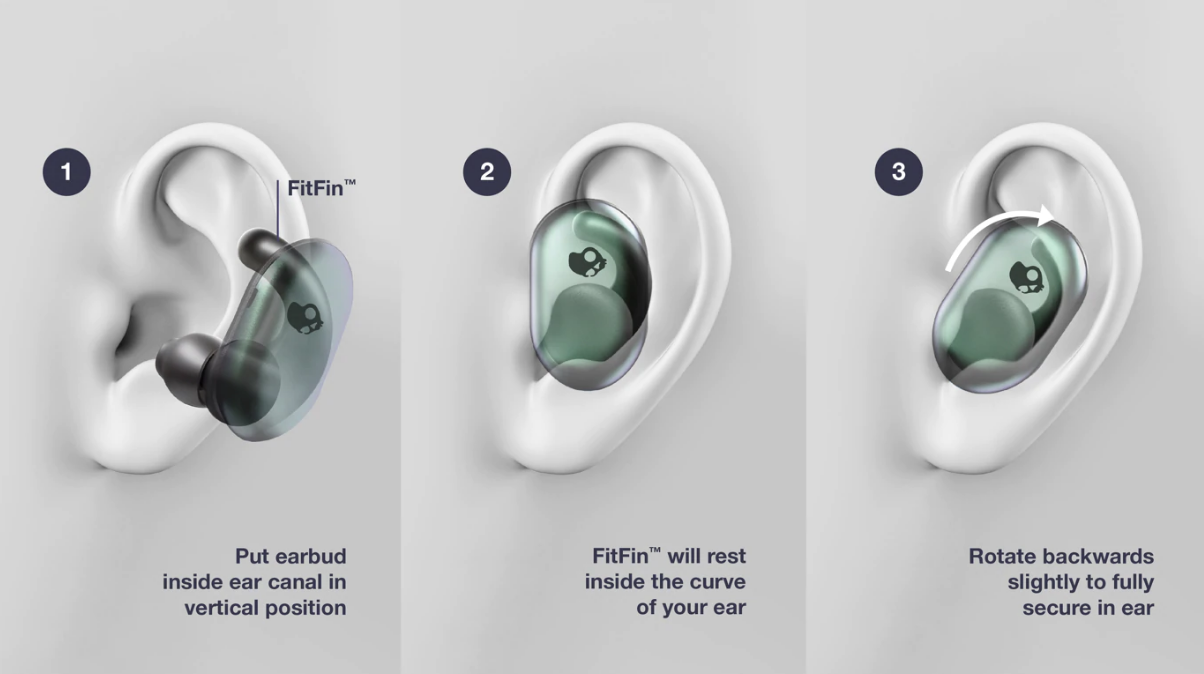 1

FitFin™

Put earbud inside ear canal in vertical position

2

FitFin™ will rest inside the curve of your ear

3

Rotate backwards slightly to fully secure in ear