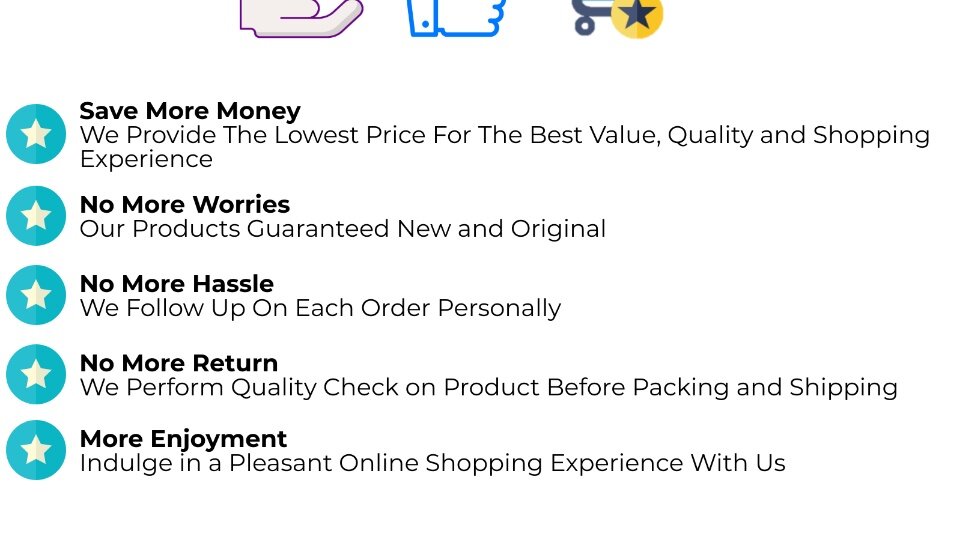 Save More Money
We Provide The Lowest Price For The Best Value, Quality and Shopping Experience

No More Worries
Our Products Guaranteed New and Original

No More Hassle
We Follow Up On Each Order Personally

No More Return
We Perform Quality Check on Product Before Packing and Shipping

More Enjoyment
Indulge in a Pleasant Online Shopping Experience With Us