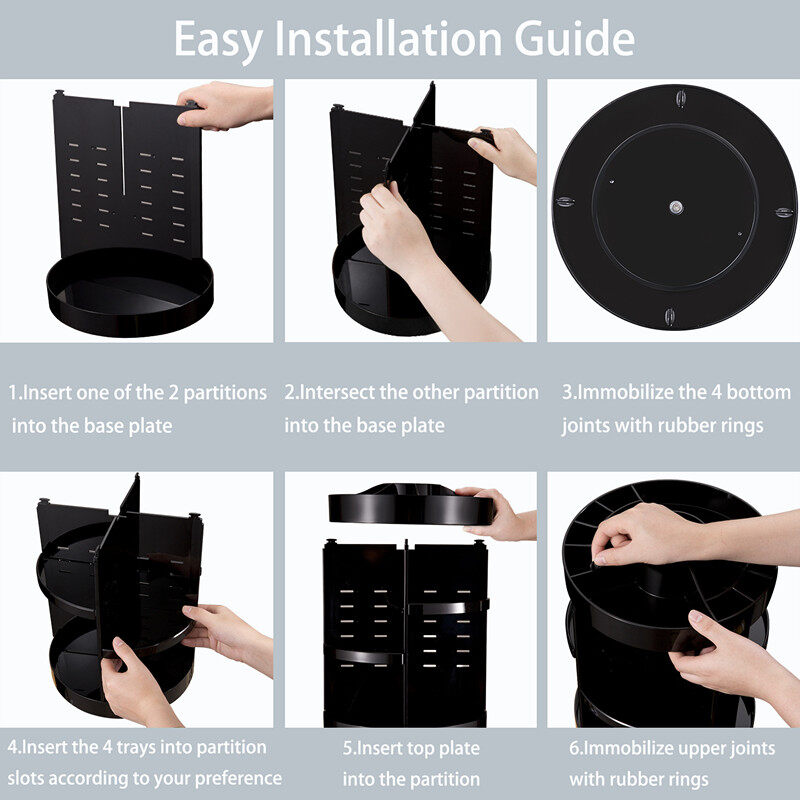 Easy Installation Guide

1.Insert one of the 2 partitions into the base plate

2.Intersect the other partition into the base plate

3.Immobilize the 4 bottom joints with rubber rings

4.Insert the 4 trays into partition slots according to your preference

5.Insert top plate into the partition

6.Immobilize upper joints with rubber rings