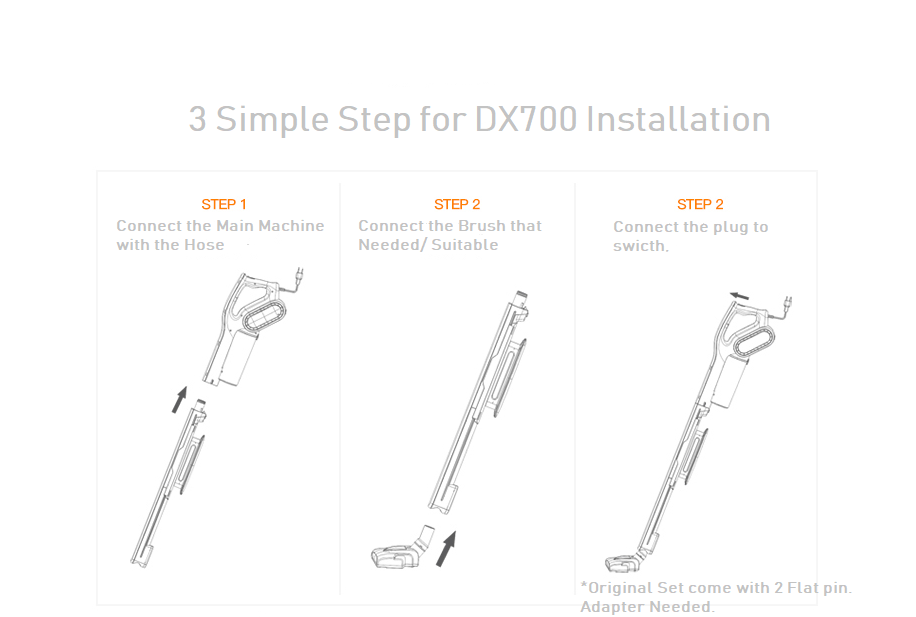 3 Simple Step for DX700 Installation

STEP 1
Connect the Main Machine with the Hose

STEP 2
Connect the Brush that Needed/ Suitable

STEP 2
Connect the plug to swicth.

*Original Set come with 2 Flat pin. Adapter Needed.