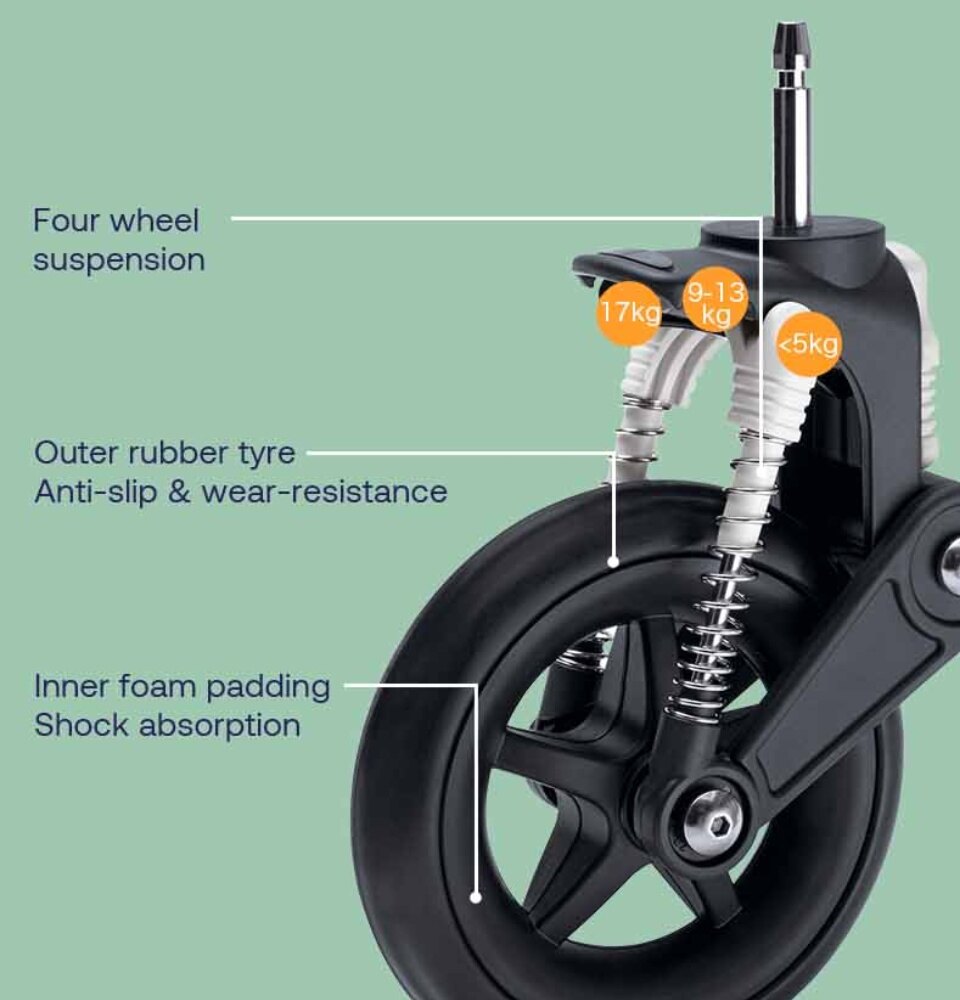 Four wheel suspension

17kg

9-13 kg

<5kg

Outer rubber tyre
Anti-slip & wear-resistance

Inner foam padding
Shock absorption