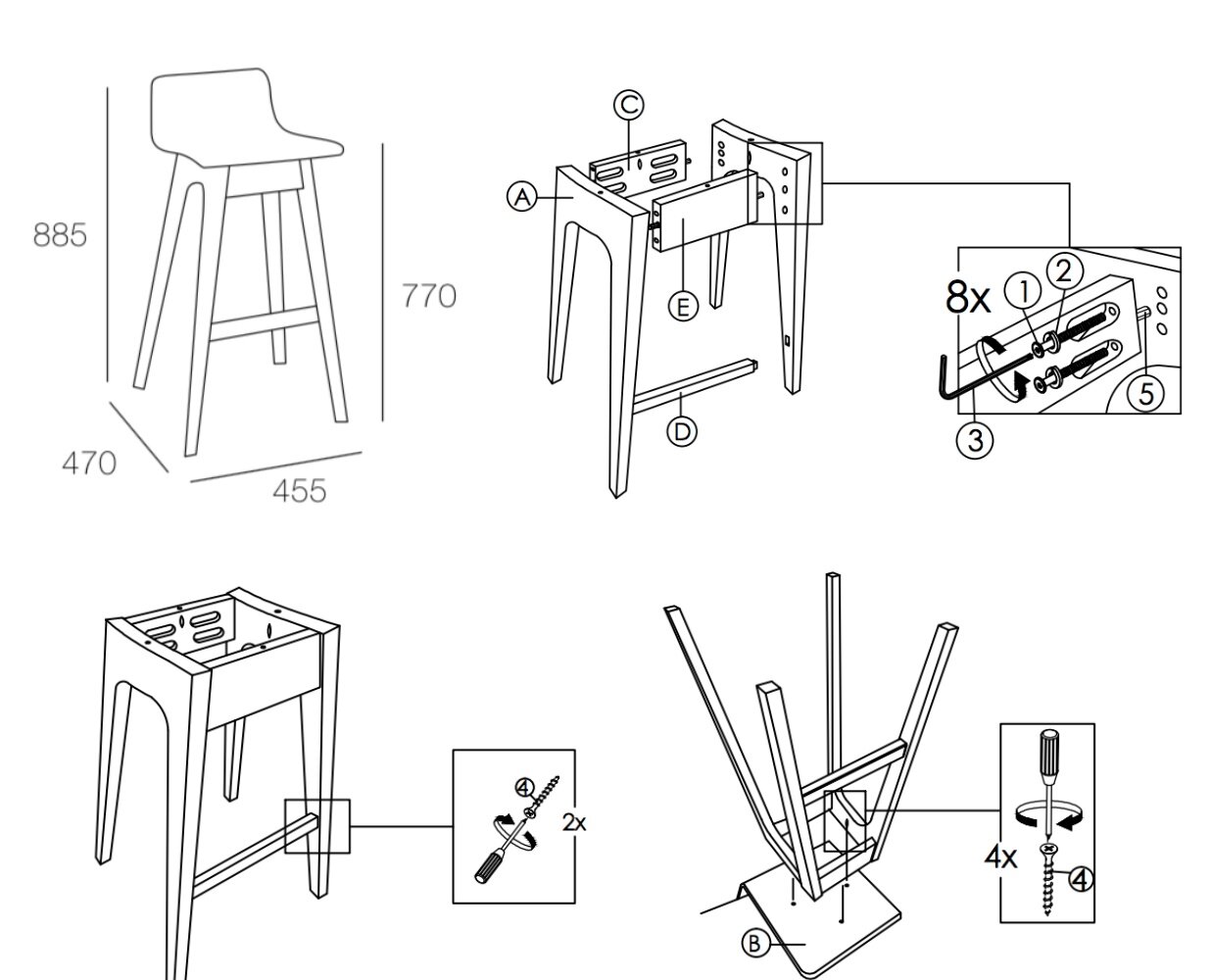 885
770
470
455

C
A
E
D
8x
1
2
3
5

4
2x

4x
4
B