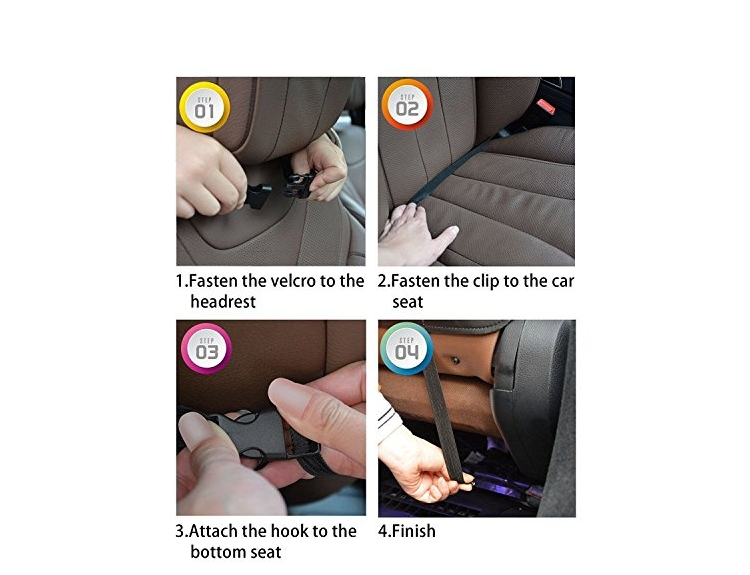 STEP
01

1.Fasten the velcro to the headrest

STEP
02

2.Fasten the clip to the car seat

STEP
03

3.Attach the hook to the bottom seat

STEP
04

4.Finish