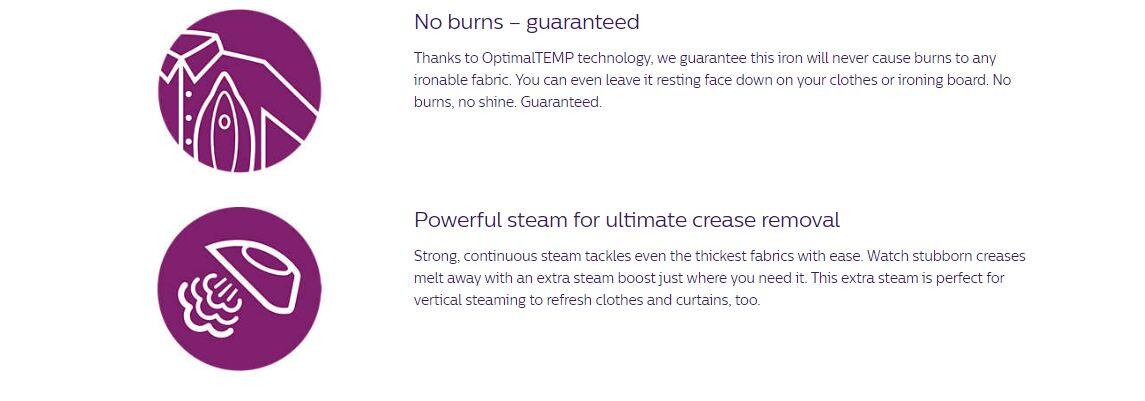 No burns – guaranteed

Thanks to OptimalTEMP technology, we guarantee this iron will never cause burns to any ironable fabric. You can even leave it resting face down on your clothes or ironing board. No burns, no shine. Guaranteed.

Powerful steam for ultimate crease removal

Strong, continuous steam tackles even the thickest fabrics with ease. Watch stubborn creases melt away with an extra steam boost just where you need it. This extra steam is perfect for vertical steaming to refresh clothes and curtains, too.