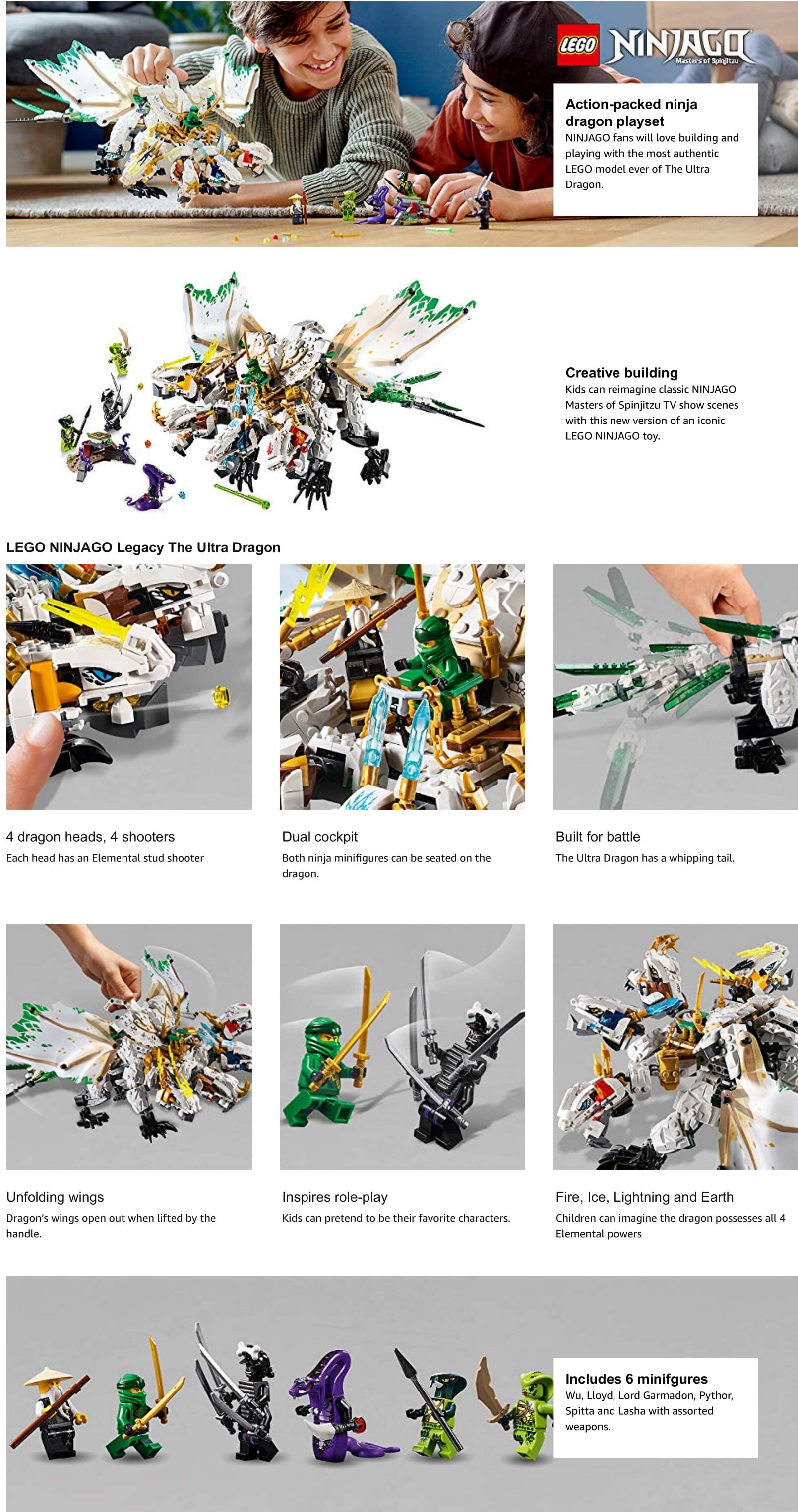 LEGO NINJAGO Masters of Spinjitzu

Action-packed ninja dragon playset
NINJAGO fans will love building and playing with the most authentic LEGO model ever of The Ultra Dragon.

Creative building
Kids can reimagine classic NINJAGO Masters of Spinjitzu TV show scenes with this new version of an iconic LEGO NINJAGO toy.

LEGO NINJAGO Legacy The Ultra Dragon

4 dragon heads, 4 shooters
Each head has an Elemental stud shooter

Dual cockpit
Both ninja minifigures can be seated on the dragon.

Built for battle
The Ultra Dragon has a whipping tail.

Unfolding wings
Dragon's wings open out when lifted by the handle.

Inspires role-play
Kids can pretend to be their favorite characters.

Fire, Ice, Lightning and Earth
Children can imagine the dragon possesses all 4 Elemental powers

Includes 6 minifgures
Wu, Lloyd, Lord Garmadon, Pythor, Spitta and Lasha with assorted weapons.