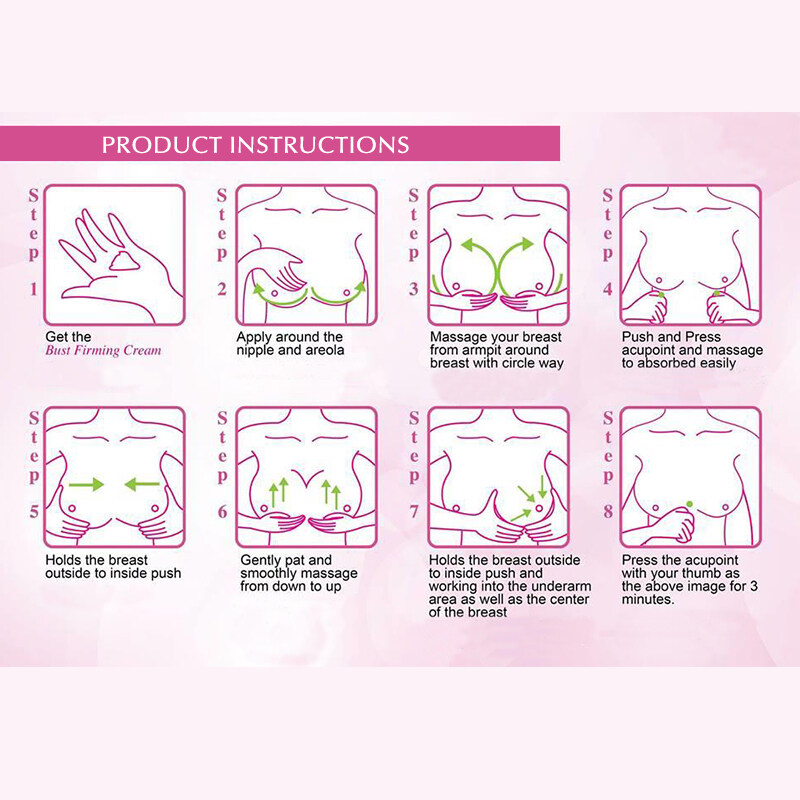 PRODUCT INSTRUCTIONS

Step 1
Get the
Bust Firming Cream

Step 2
Apply around the nipple and areola

Step 3
Massage your breast from armpit around breast with circle way

Step 4
Push and Press acupoint and massage to absorbed easily

Step 5
Holds the breast outside to inside push

Step 6
Gently pat and smoothly massage from down to up

Step 7
Holds the breast outside to inside push and working into the underarm area as well as the center of the breast

Step 8
Press the acupoint with your thumb as the above image for 3 minutes.