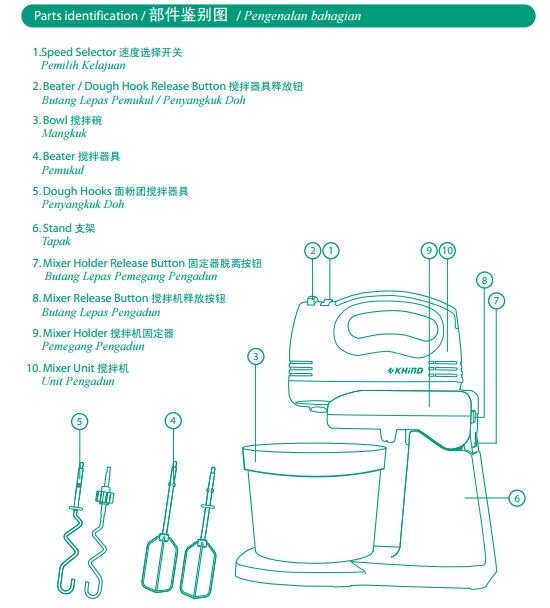 Parts identification / 部件鉴别图 / Pengenalan bahagian

1. Speed Selector 速度选择开关
Pemilih Kelajuan

2. Beater / Dough Hook Release Button 搅拌器具释放钮
Butang Lepas Pemukul / Penyangkuk Doh

3. Bowl 搅拌碗
Mangkuk

4. Beater 搅拌器具
Pemukul

5. Dough Hooks 面粉团搅拌器具
Penyangkuk Doh

6. Stand 支架
Tapak

7. Mixer Holder Release Button 固定器脱离按钮
Butang Lepas Pemegang Pengadun

8. Mixer Release Button 搅拌机释放按钮
Butang Lepas Pengadun

9. Mixer Holder 搅拌机固定器
Pemegang Pengadun

10. Mixer Unit 搅拌机
Unit Pengadun

2 1 9 10 8 7 3 KHIND 5 4 6