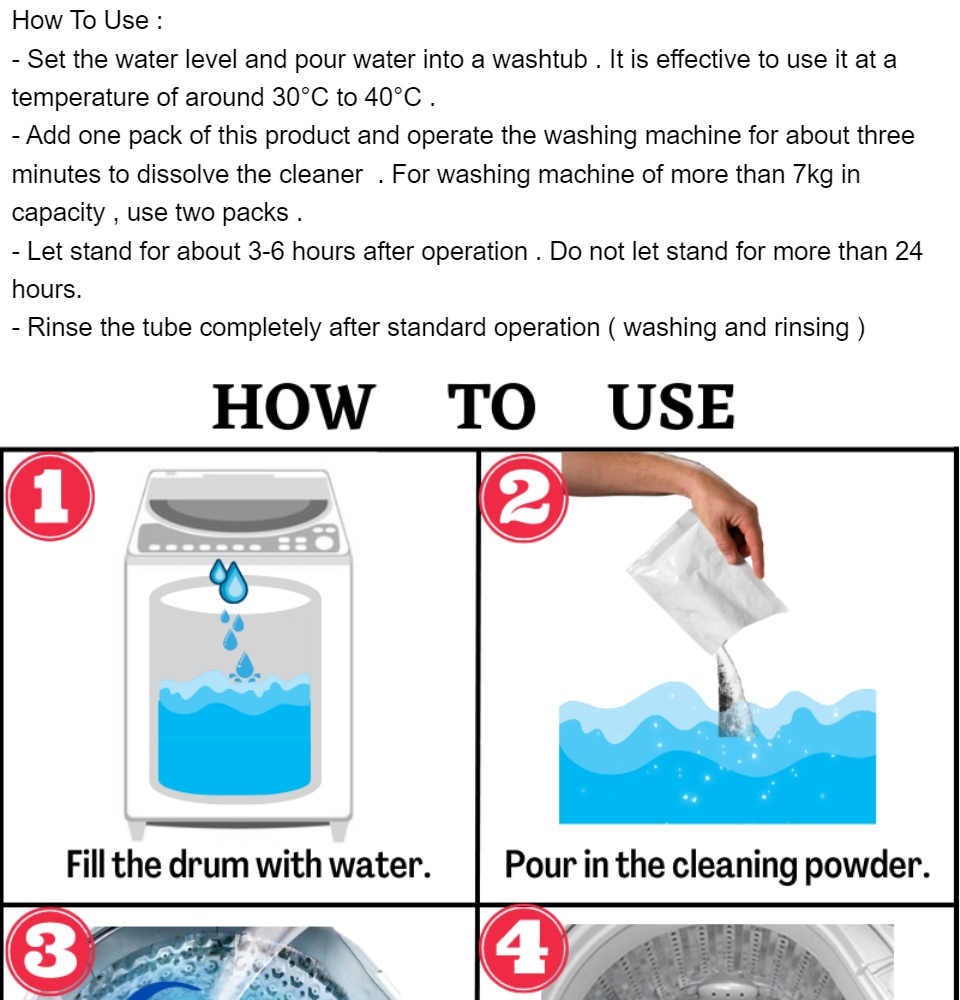 How To Use :
- Set the water level and pour water into a washtub . It is effective to use it at a temperature of around 30°C to 40°C .
- Add one pack of this product and operate the washing machine for about three minutes to dissolve the cleaner . For washing machine of more than 7kg in capacity , use two packs .
- Let stand for about 3-6 hours after operation . Do not let stand for more than 24 hours.
- Rinse the tube completely after standard operation ( washing and rinsing )

HOW TO USE

1
Fill the drum with water.

2
Pour in the cleaning powder.

3

4