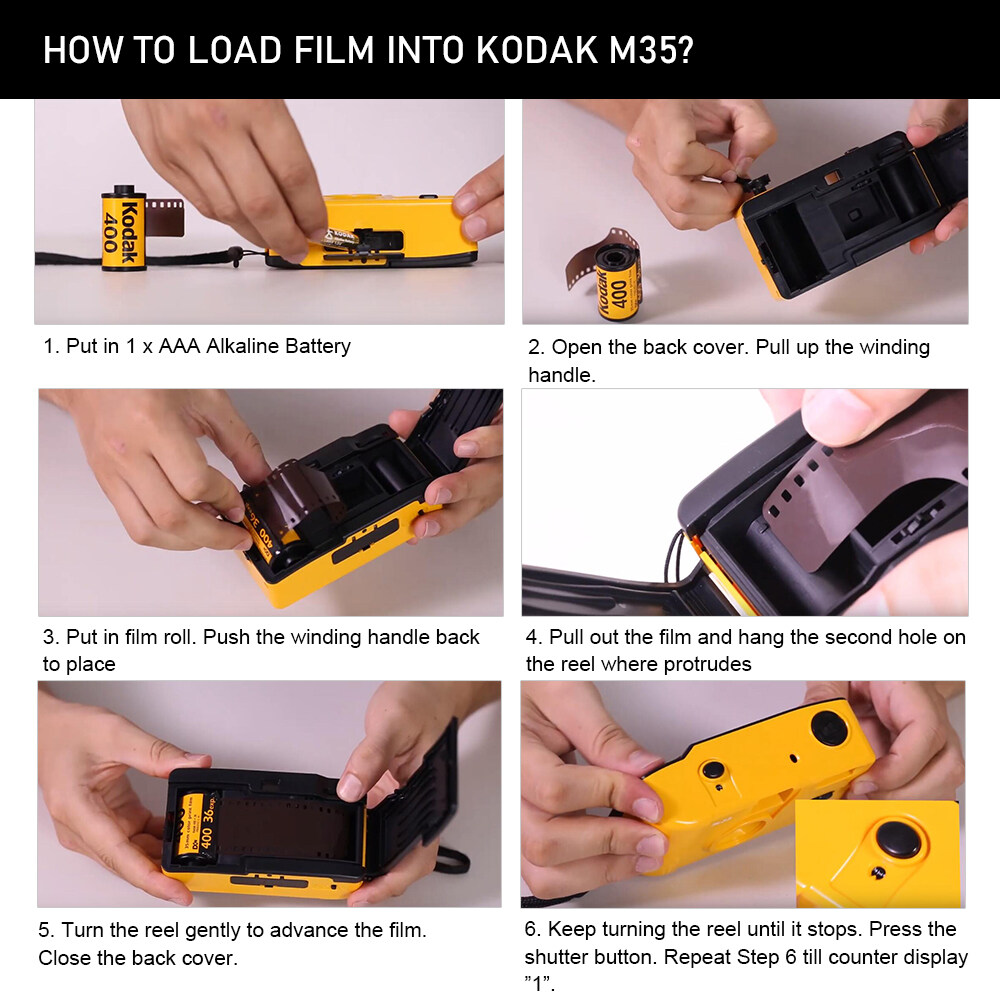 HOW TO LOAD FILM INTO KODAK M35?

Kodak 400

1. Put in 1 x AAA Alkaline Battery

Kodak 400

2. Open the back cover. Pull up the winding handle.

3. Put in film roll. Push the winding handle back to place

4. Pull out the film and hang the second hole on the reel where protrudes

400 36exp.

5. Turn the reel gently to advance the film. Close the back cover.

6. Keep turning the reel until it stops. Press the shutter button. Repeat Step 6 till counter display "1".