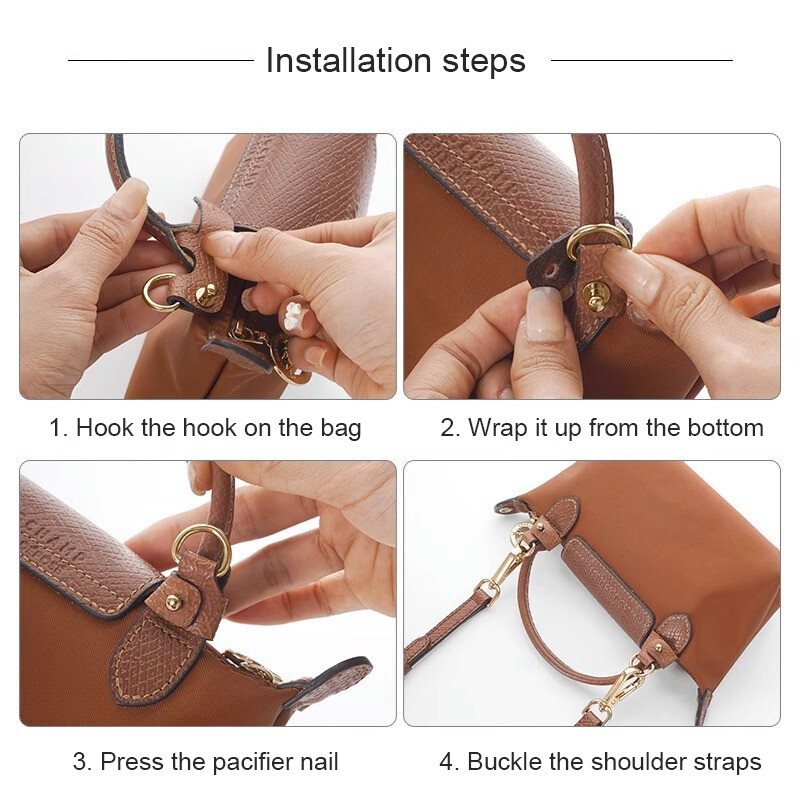 Installation steps

1. Hook the hook on the bag

2. Wrap it up from the bottom

3. Press the pacifier nail

4. Buckle the shoulder straps