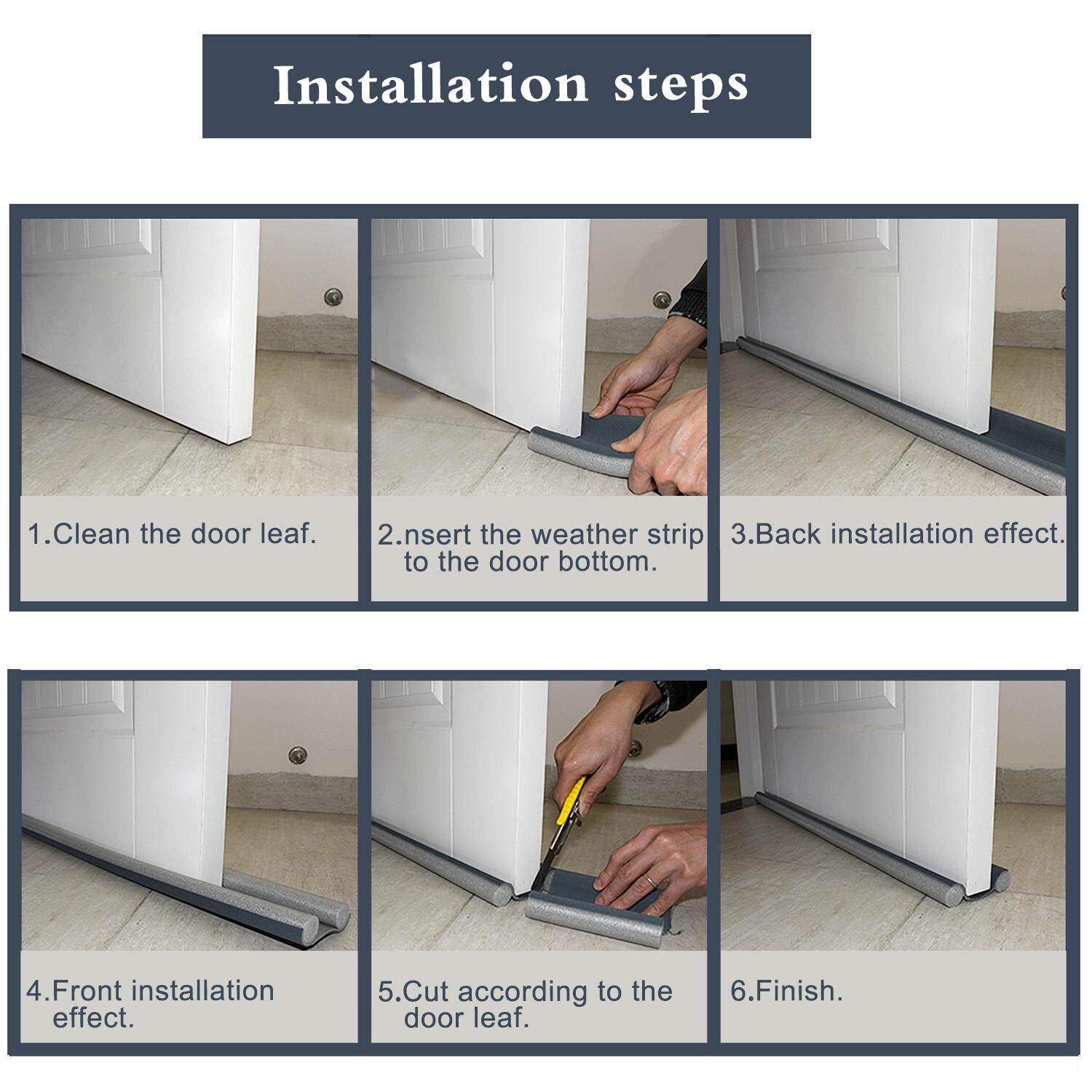 Installation steps

1.Clean the door leaf.

2.nsert the weather strip to the door bottom.

3.Back installation effect.

4.Front installation effect.

5.Cut according to the door leaf.

6.Finish.