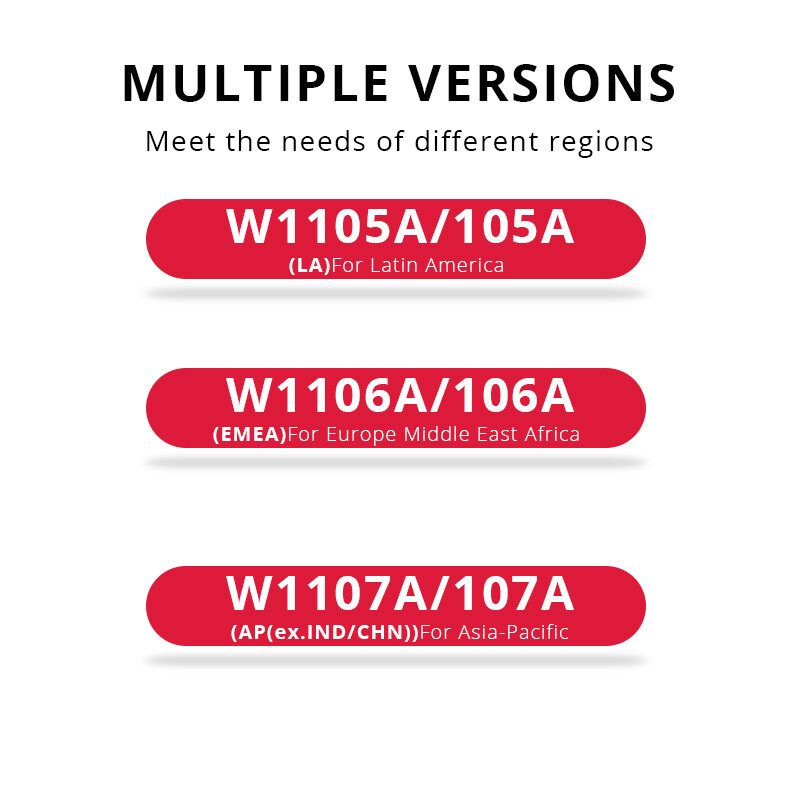 MULTIPLE VERSIONS

Meet the needs of different regions

W1105A/105A
(LA)For Latin America

W1106A/106A
(EMEA)For Europe Middle East Africa

W1107A/107A
(AP(ex.IND/CHN))For Asia-Pacific