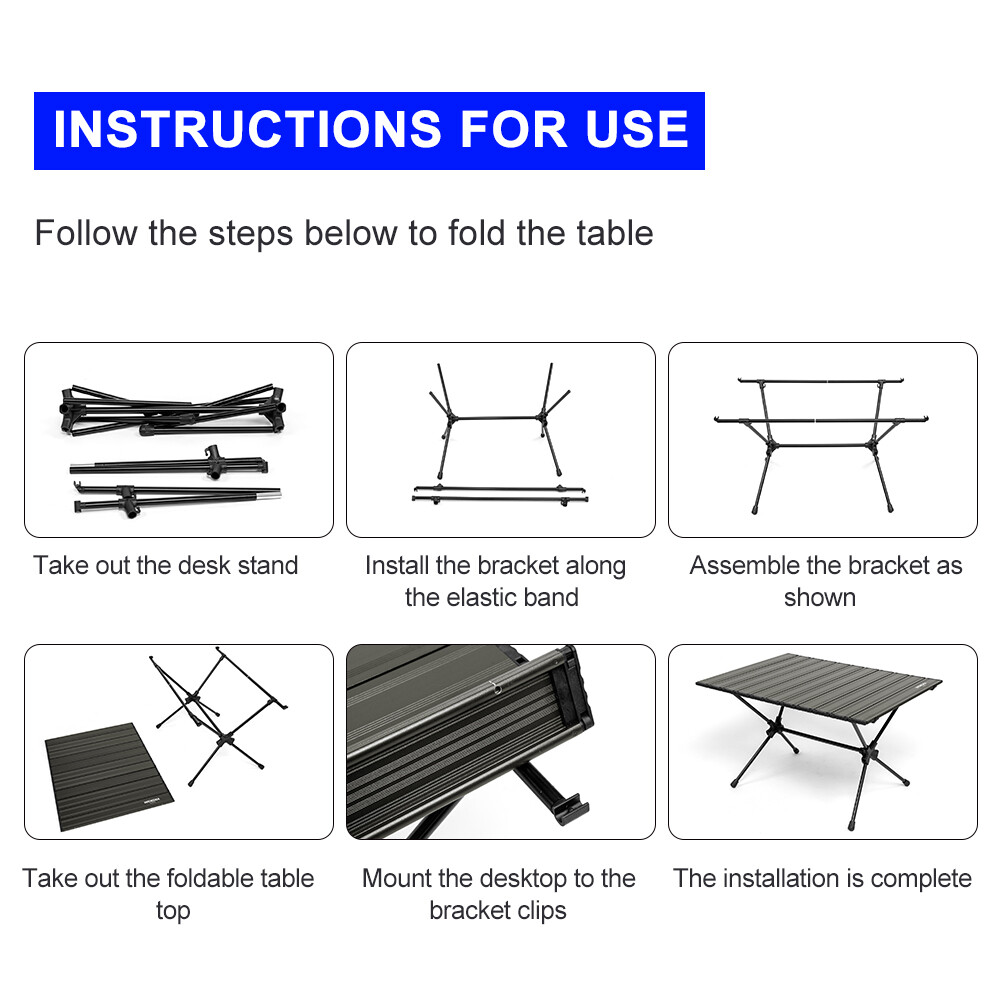 INSTRUCTIONS FOR USE

Follow the steps below to fold the table

Take out the desk stand

Install the bracket along the elastic band

Assemble the bracket as shown

Take out the foldable table top

Mount the desktop to the bracket clips

The installation is complete