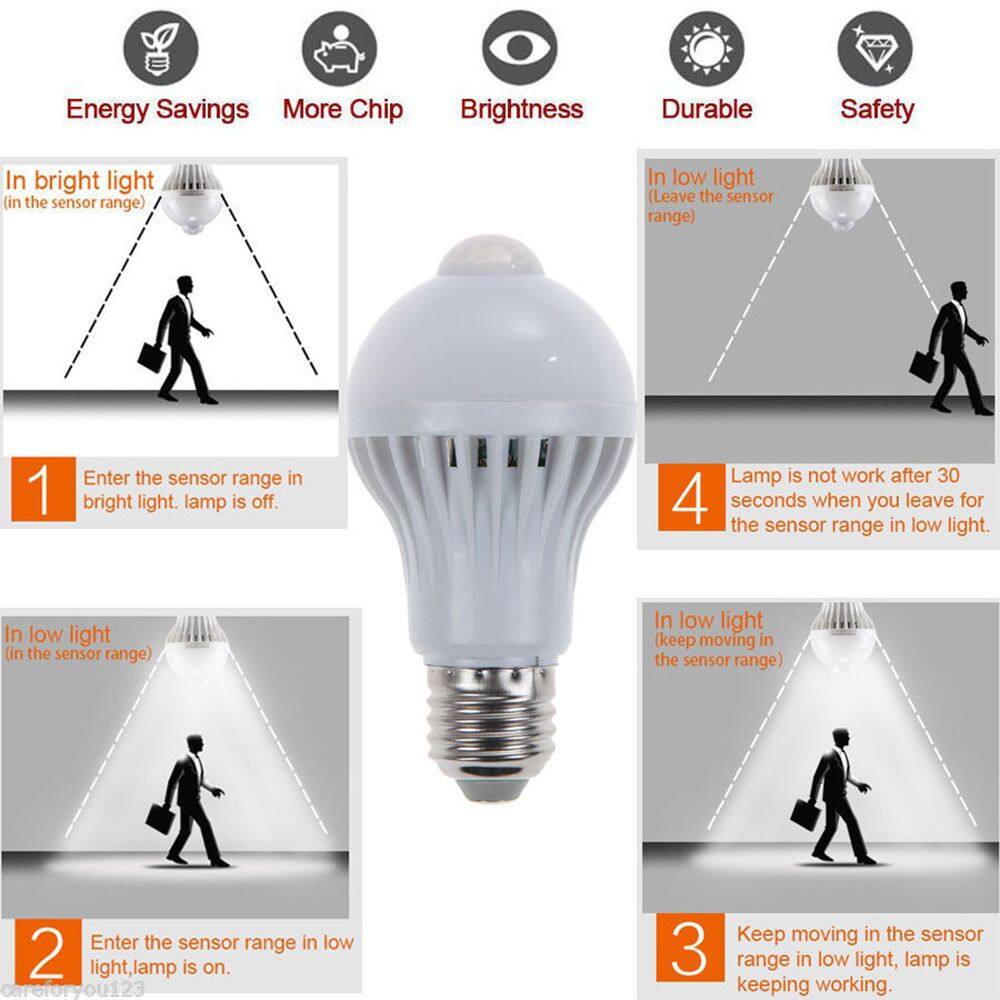 Energy Savings More Chip Brightness Durable Safety

In bright light
(in the sensor range)

1 Enter the sensor range in bright light. lamp is off.

In low light
(Leave the sensor range)

4 Lamp is not work after 30 seconds when you leave for the sensor range in low light.

In low light
(in the sensor range)

2 Enter the sensor range in low light,lamp is on.

In low light
(keep moving in the sensor range)

3 Keep moving in the sensor range in low light, lamp is keeping working.

careforyou123