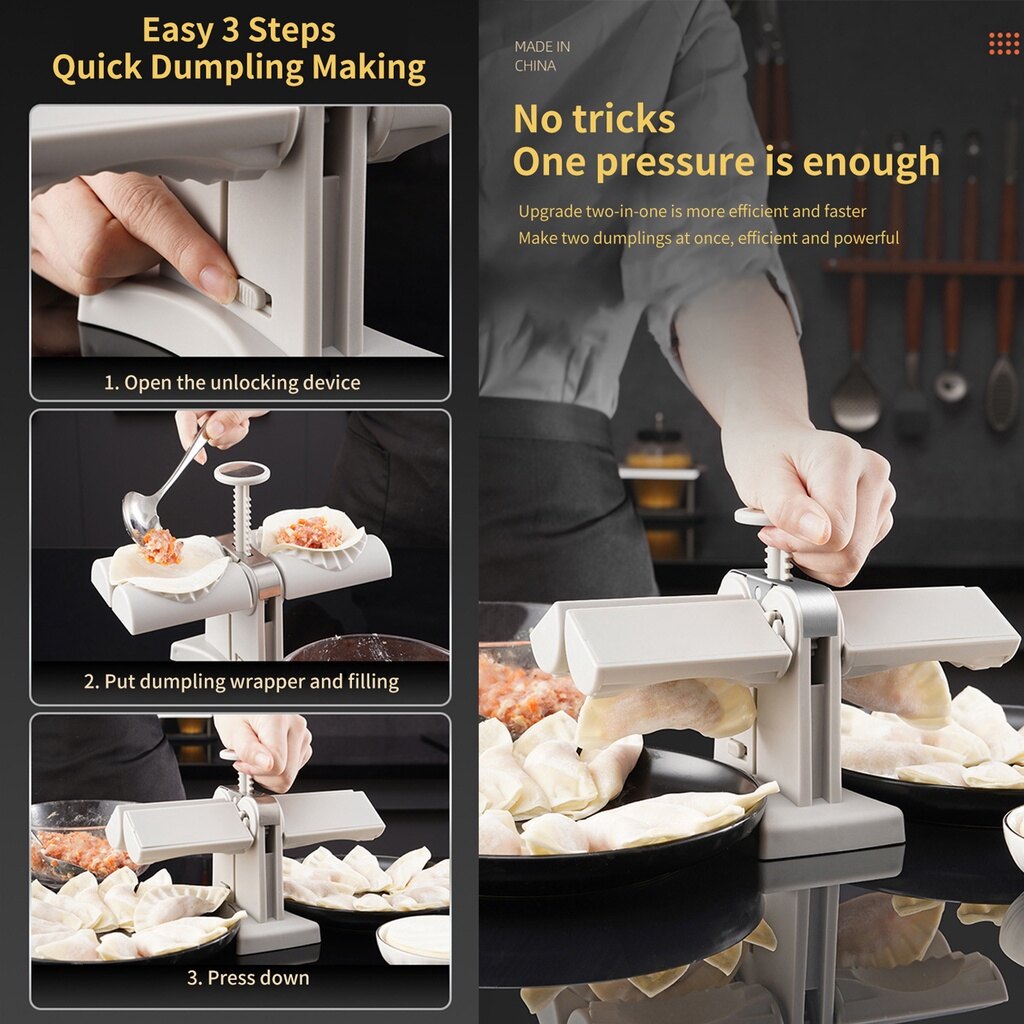 Easy 3 Steps
Quick Dumpling Making

1. Open the unlocking device

2. Put dumpling wrapper and filling

3. Press down

MADE IN
CHINA

No tricks
One pressure is enough

Upgrade two-in-one is more efficient and faster
Make two dumplings at once, efficient and powerful