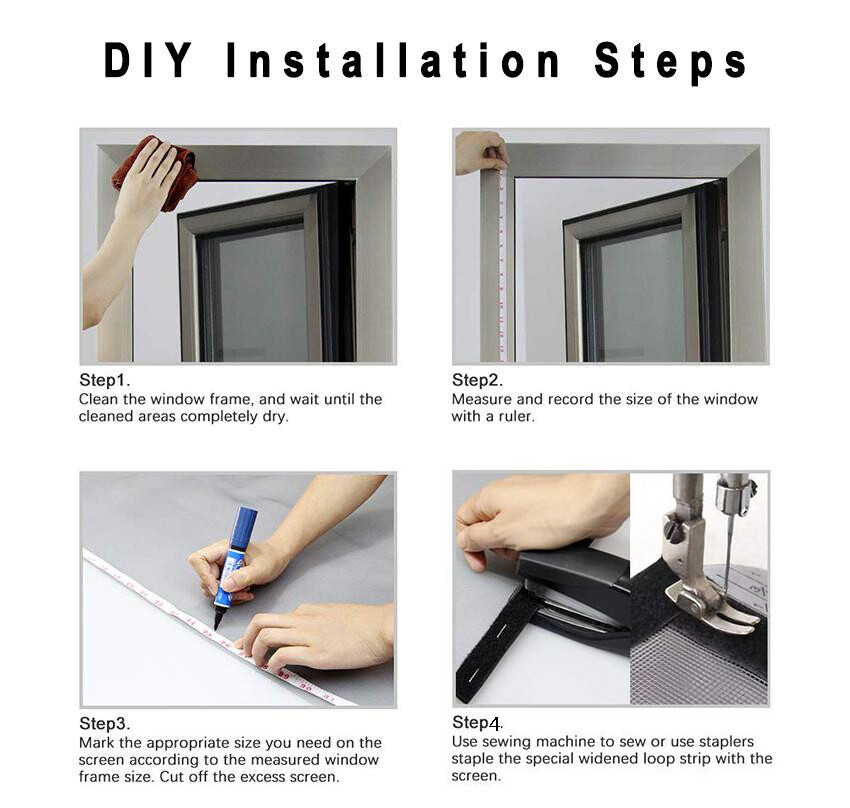 DIY Installation Steps

Step1.
Clean the window frame, and wait until the cleaned areas completely dry.

Step2.
Measure and record the size of the window with a ruler.

Step3.
Mark the appropriate size you need on the screen according to the measured window frame size. Cut off the excess screen.

Step4.
Use sewing machine to sew or use staplers staple the special widened loop strip with the screen.