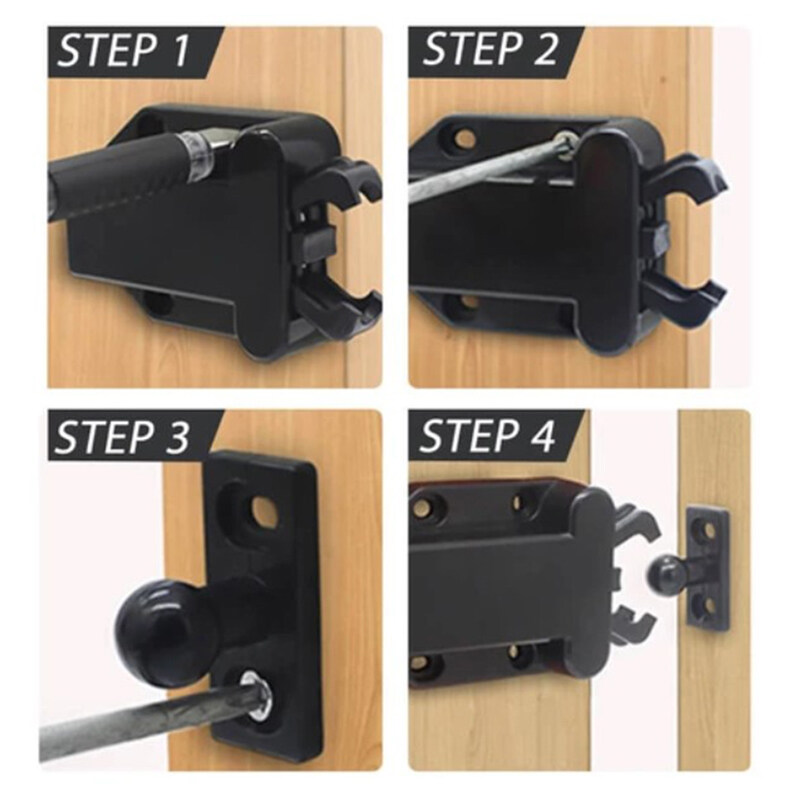 STEP 1

STEP 2

STEP 3

STEP 4