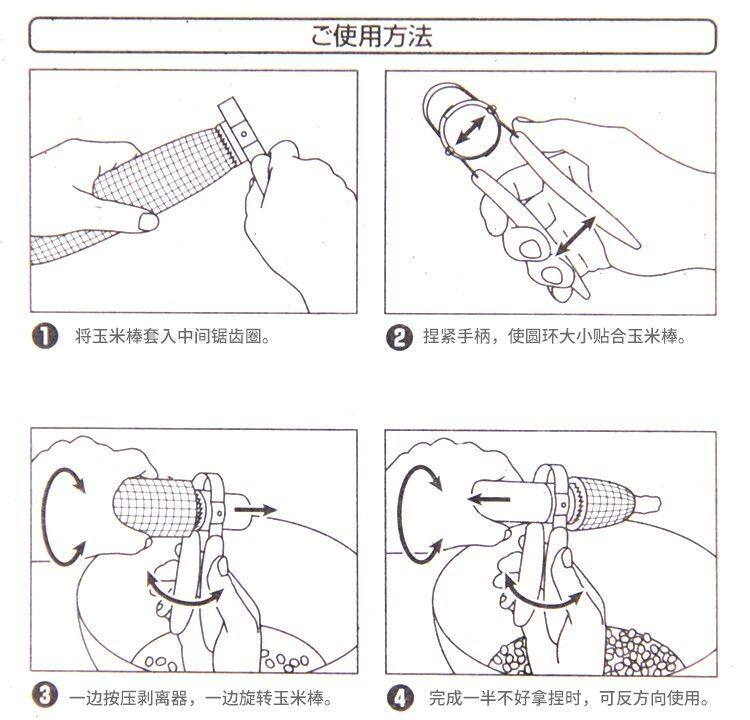 ご使用方法

1 将玉米棒套入中间锯齿圈。

2 捏紧手柄，使圆环大小贴合玉米棒。

3 一边按压剥离器，一边旋转玉米棒。

4 完成一半不好拿捏时，可反方向使用。