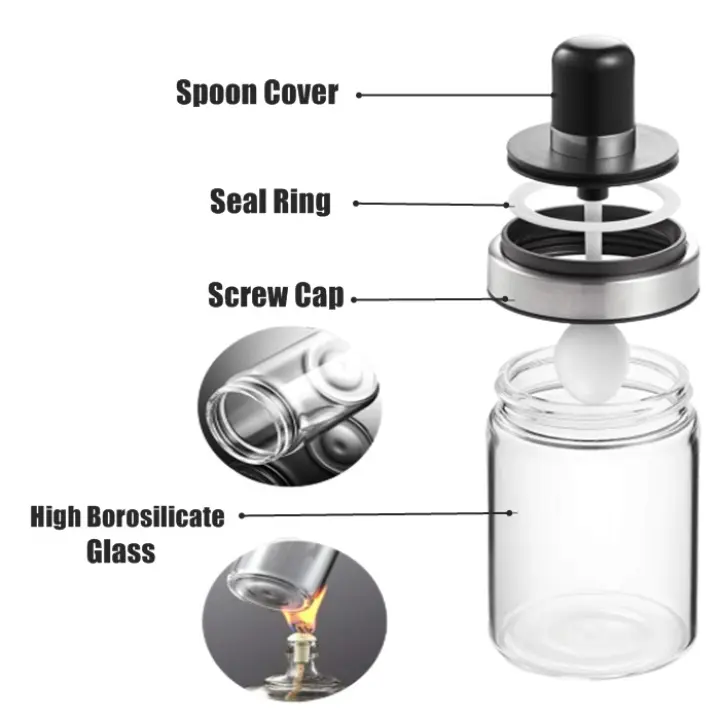 Spoon Cover

Seal Ring

Screw Cap

High Borosilicate Glass