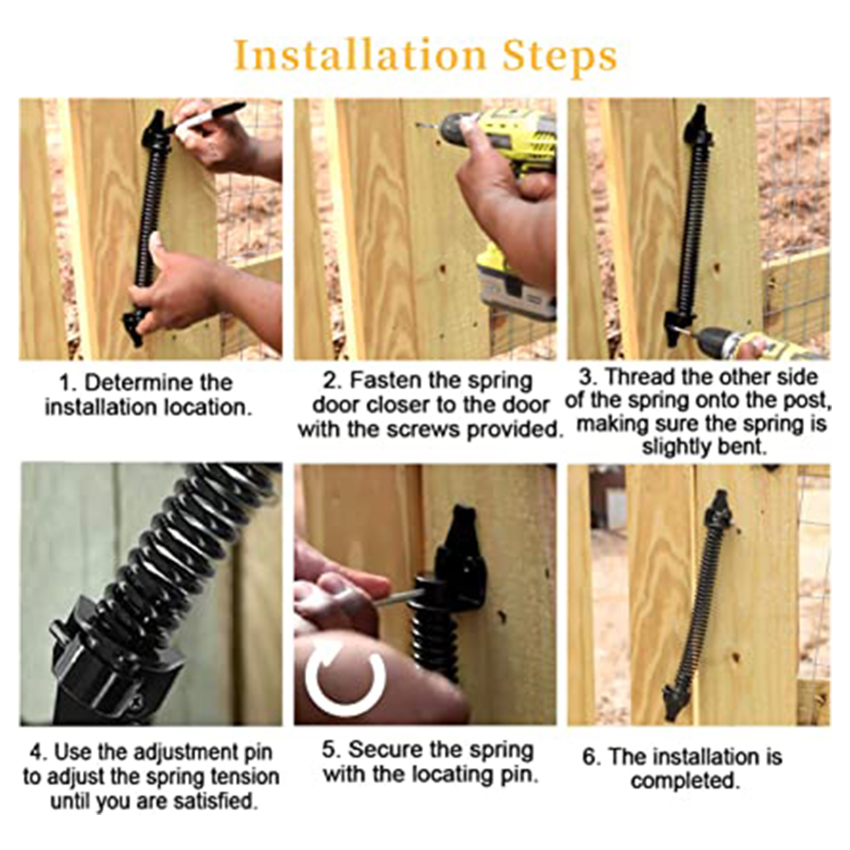 Installation Steps

1. Determine the installation location.

2. Fasten the spring door closer to the door with the screws provided.

3. Thread the other side of the spring onto the post, making sure the spring is slightly bent.

4. Use the adjustment pin to adjust the spring tension until you are satisfied.

5. Secure the spring with the locating pin.

6. The installation is completed.