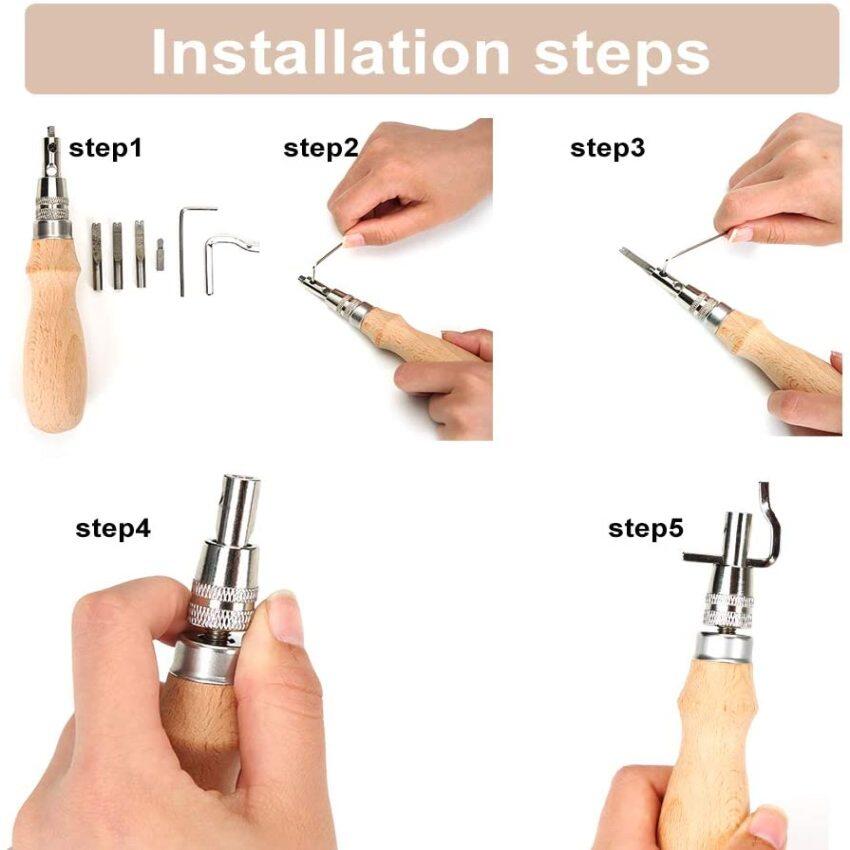 Installation steps

step1

step2

step3

step4

step5