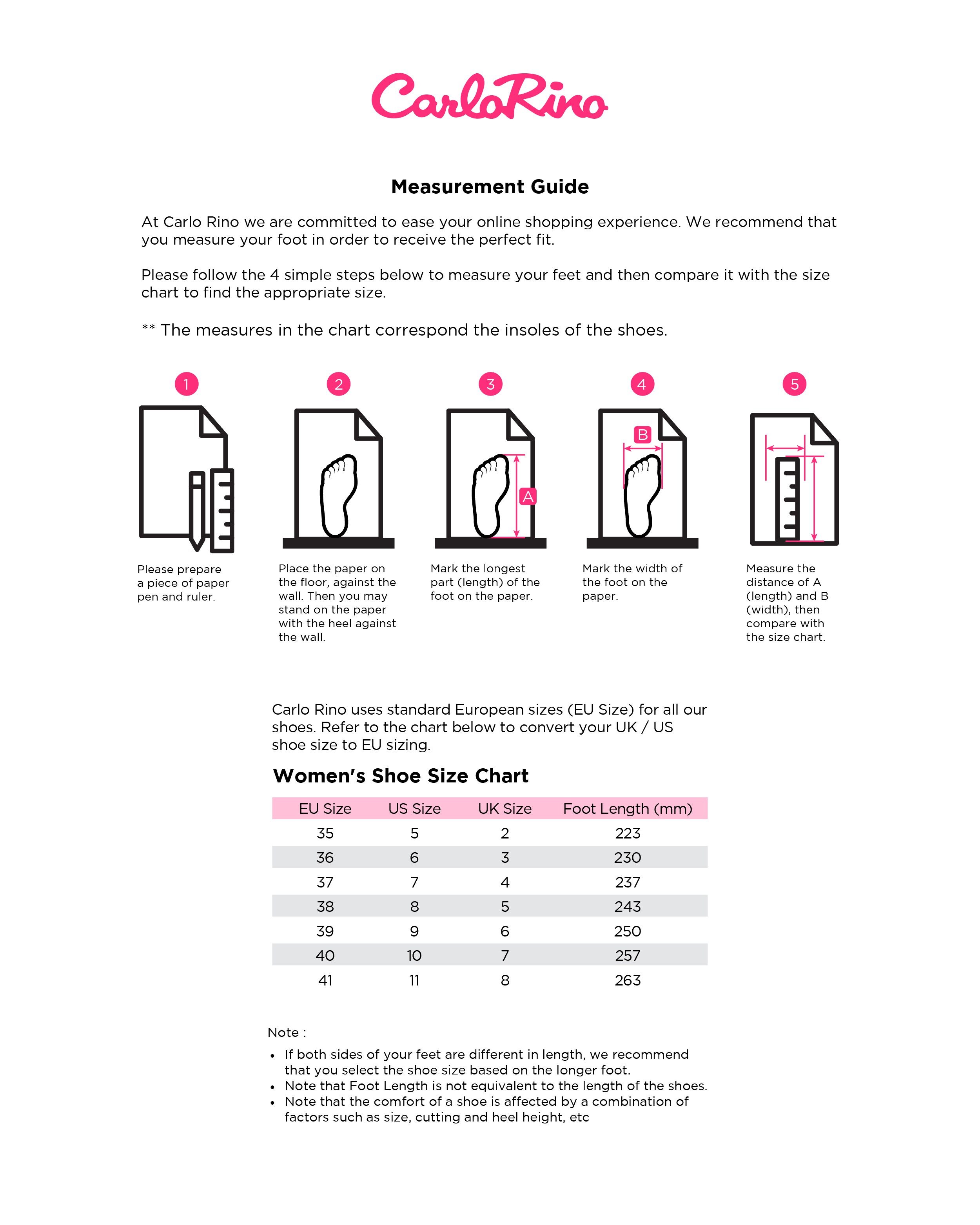 CarloRino

Measurement Guide

At Carlo Rino we are committed to ease your online shopping experience. We recommend that you measure your foot in order to receive the perfect fit.

Please follow the 4 simple steps below to measure your feet and then compare it with the size chart to find the appropriate size.

** The measures in the chart correspond the insoles of the shoes.

1

Please prepare a piece of paper pen and ruler.

2

Place the paper on the floor, against the wall. Then you may stand on the paper with the heel against the wall.

3

A

Mark the longest part (length) of the foot on the paper.

4

B

Mark the width of the foot on the paper.

5

Measure the distance of A (length) and B (width), then compare with the size chart.

Carlo Rino uses standard European sizes (EU Size) for all our shoes. Refer to the chart below to convert your UK / US shoe size to EU sizing.

Women's Shoe Size Chart

| EU Size | US Size | UK Size | Foot Length (mm) |
|---|---|---|---|
| 35 | 5 | 2 | 223 |
| 36 | 6 | 3 | 230 |
| 37 | 7 | 4 | 237 |
| 38 | 8 | 5 | 243 |
| 39 | 9 | 6 | 250 |
| 40 | 10 | 7 | 257 |
| 41 | 11 | 8 | 263 |

Note :

• If both sides of your feet are different in length, we recommend that you select the shoe size based on the longer foot.
• Note that Foot Length is not equivalent to the length of the shoes.
• Note that the comfort of a shoe is affected by a combination of factors such as size, cutting and heel height, etc