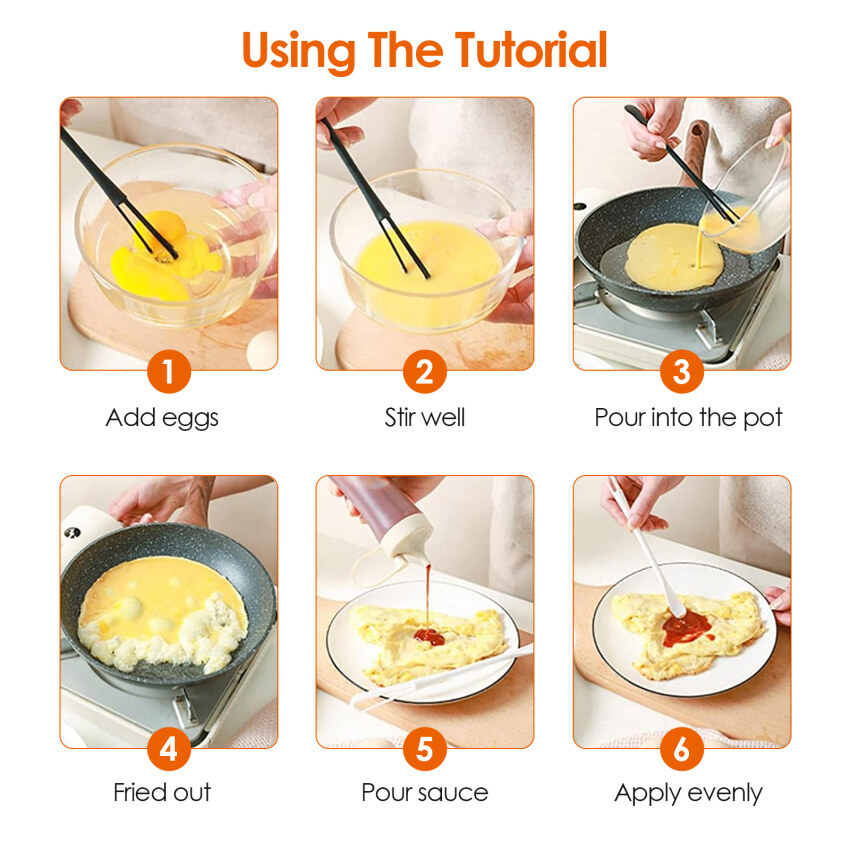 Using The Tutorial

1
Add eggs

2
Stir well

3
Pour into the pot

4
Fried out

5
Pour sauce

6
Apply evenly