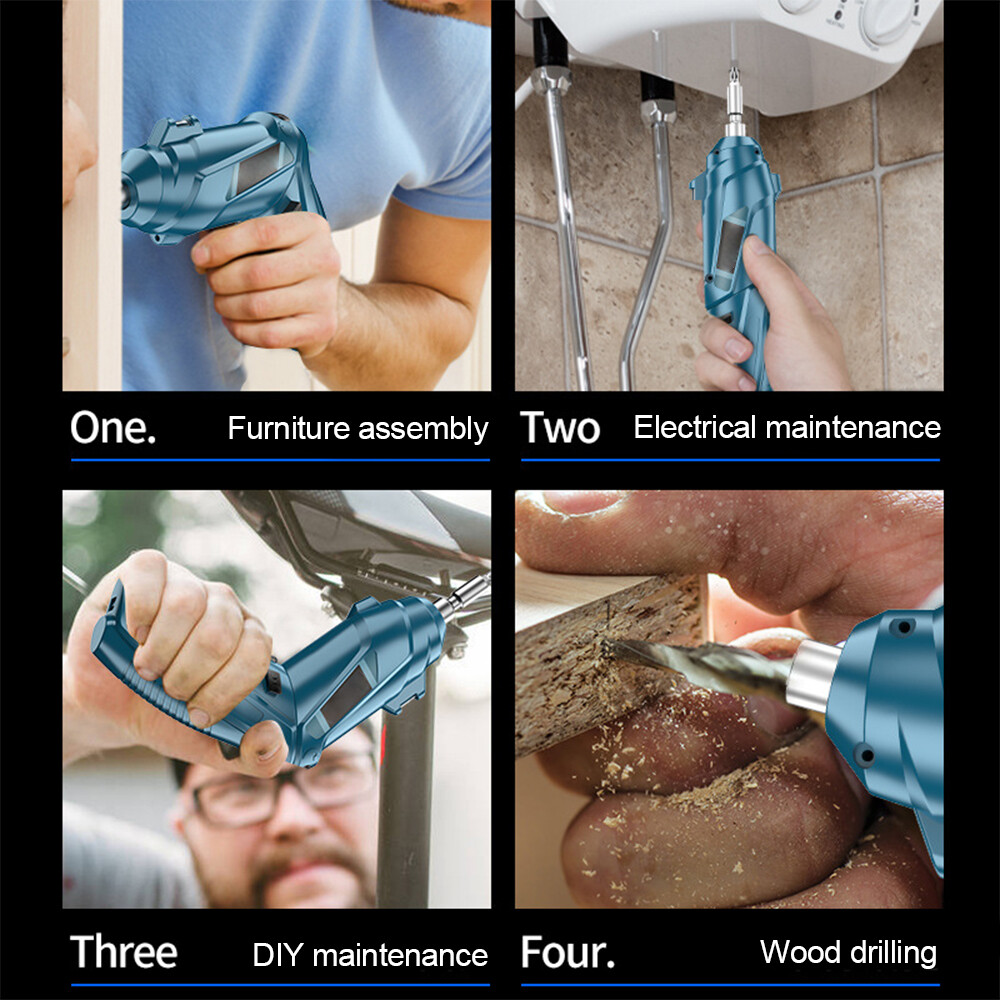 One. Furniture assembly

Two Electrical maintenance

Three DIY maintenance

Four. Wood drilling