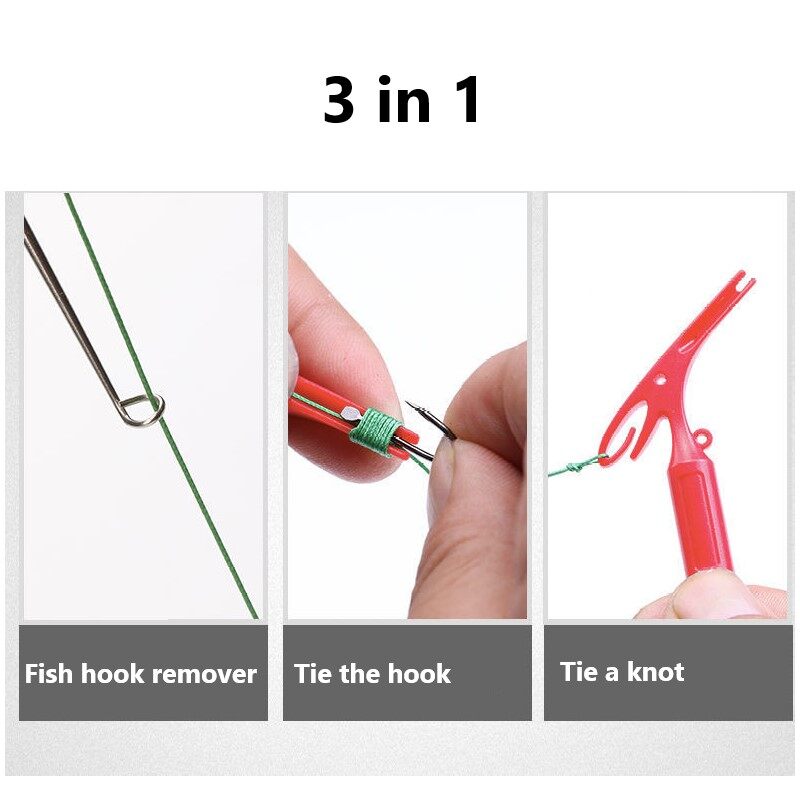 3 in 1

Fish hook remover

Tie the hook

Tie a knot