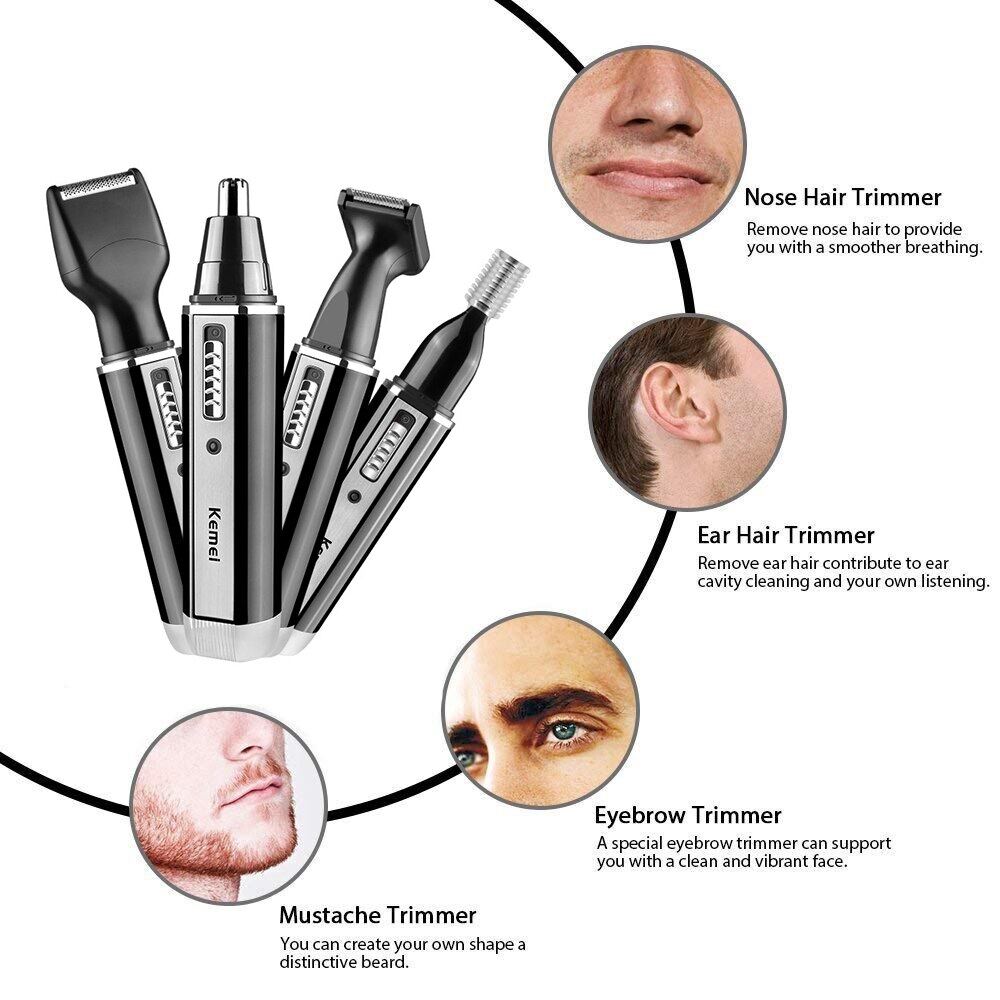 Kemei

Nose Hair Trimmer
Remove nose hair to provide you with a smoother breathing.

Ear Hair Trimmer
Remove ear hair contribute to ear cavity cleaning and your own listening.

Eyebrow Trimmer
A special eyebrow trimmer can support you with a clean and vibrant face.

Mustache Trimmer
You can create your own shape a distinctive beard.