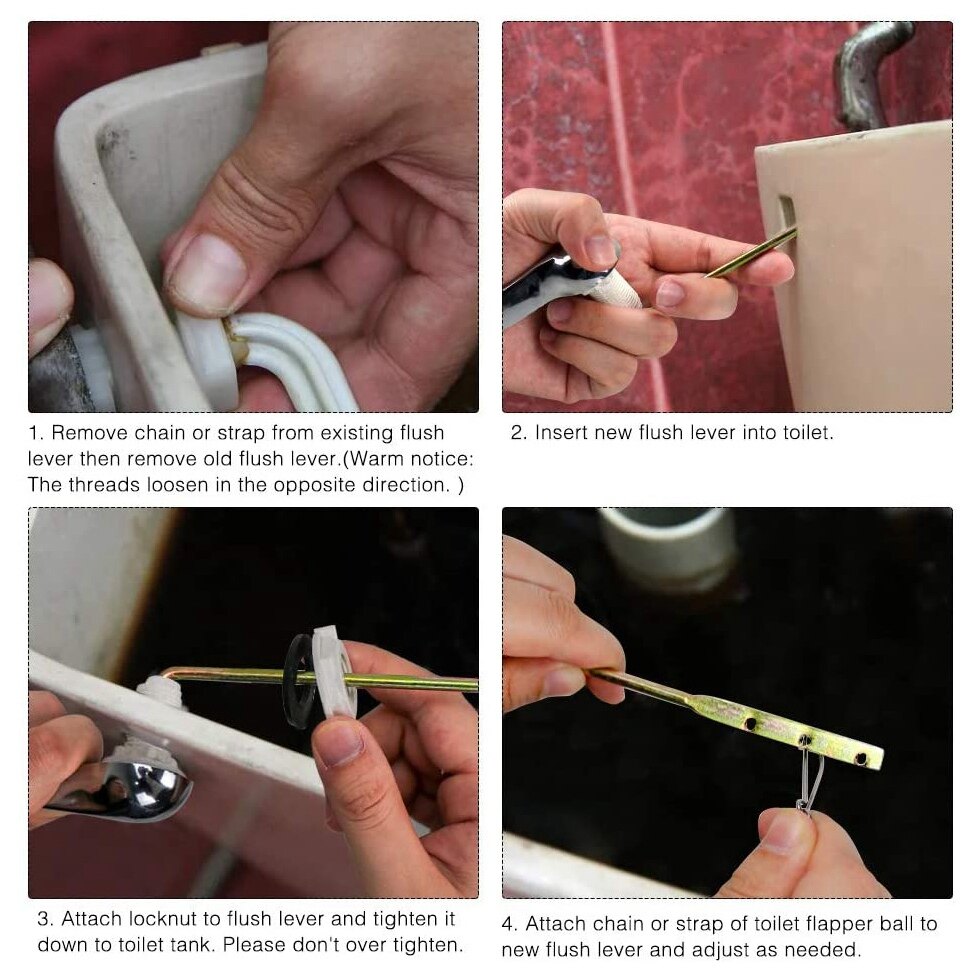 1. Remove chain or strap from existing flush lever then remove old flush lever.(Warm notice: The threads loosen in the opposite direction. )

2. Insert new flush lever into toilet.

3. Attach locknut to flush lever and tighten it down to toilet tank. Please don't over tighten.

4. Attach chain or strap of toilet flapper ball to new flush lever and adjust as needed.