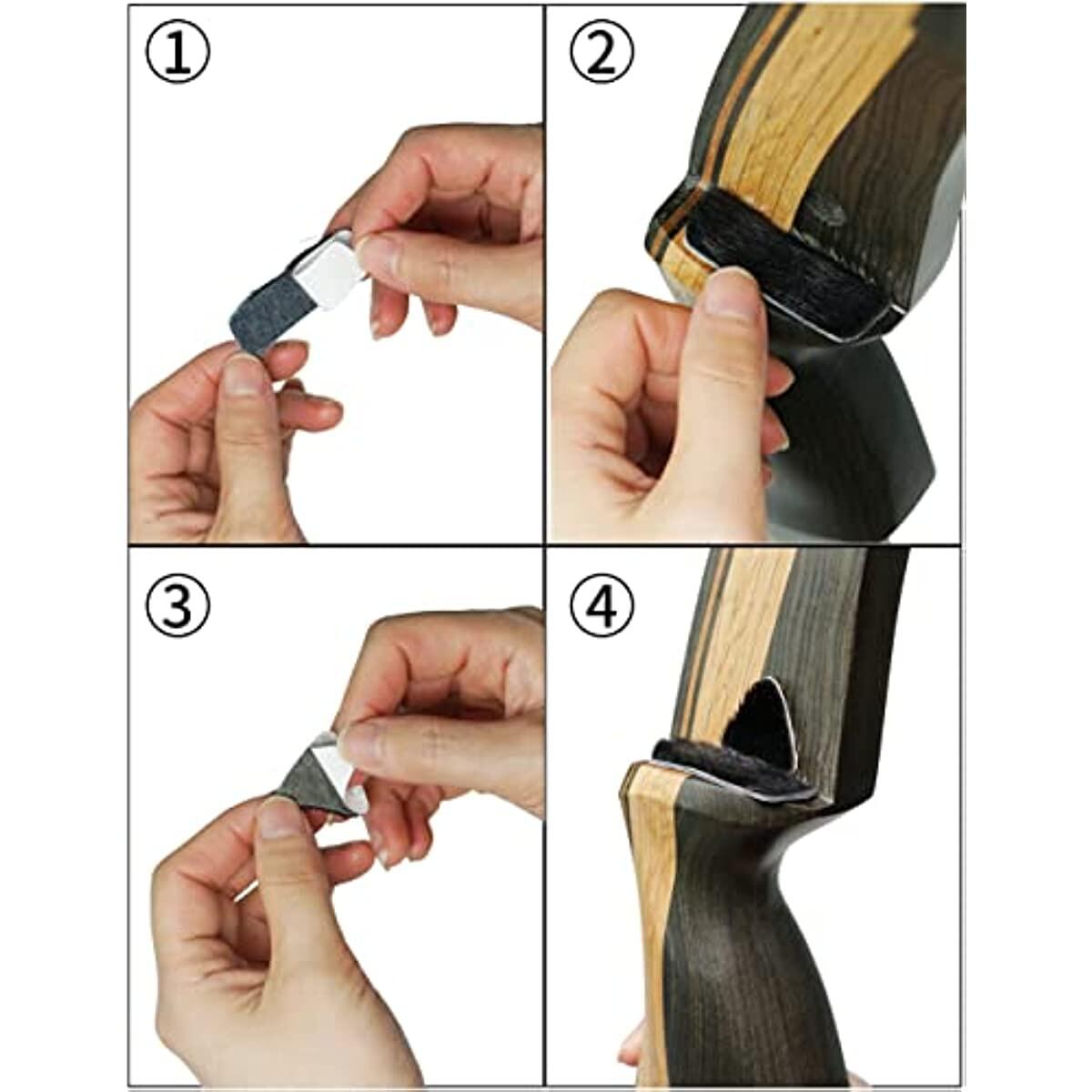 ①

②

③

④