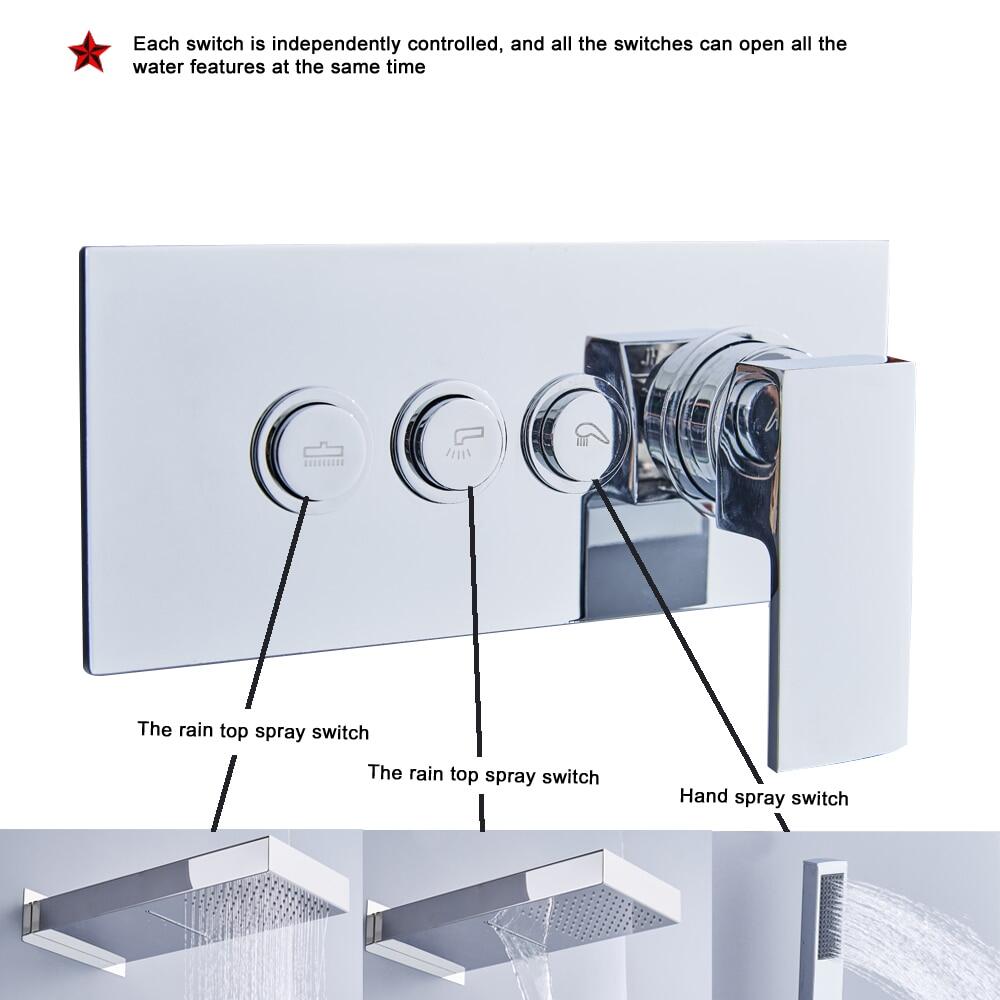 Each switch is independently controlled, and all the switches can open all the water features at the same time

The rain top spray switch

The rain top spray switch

Hand spray switch