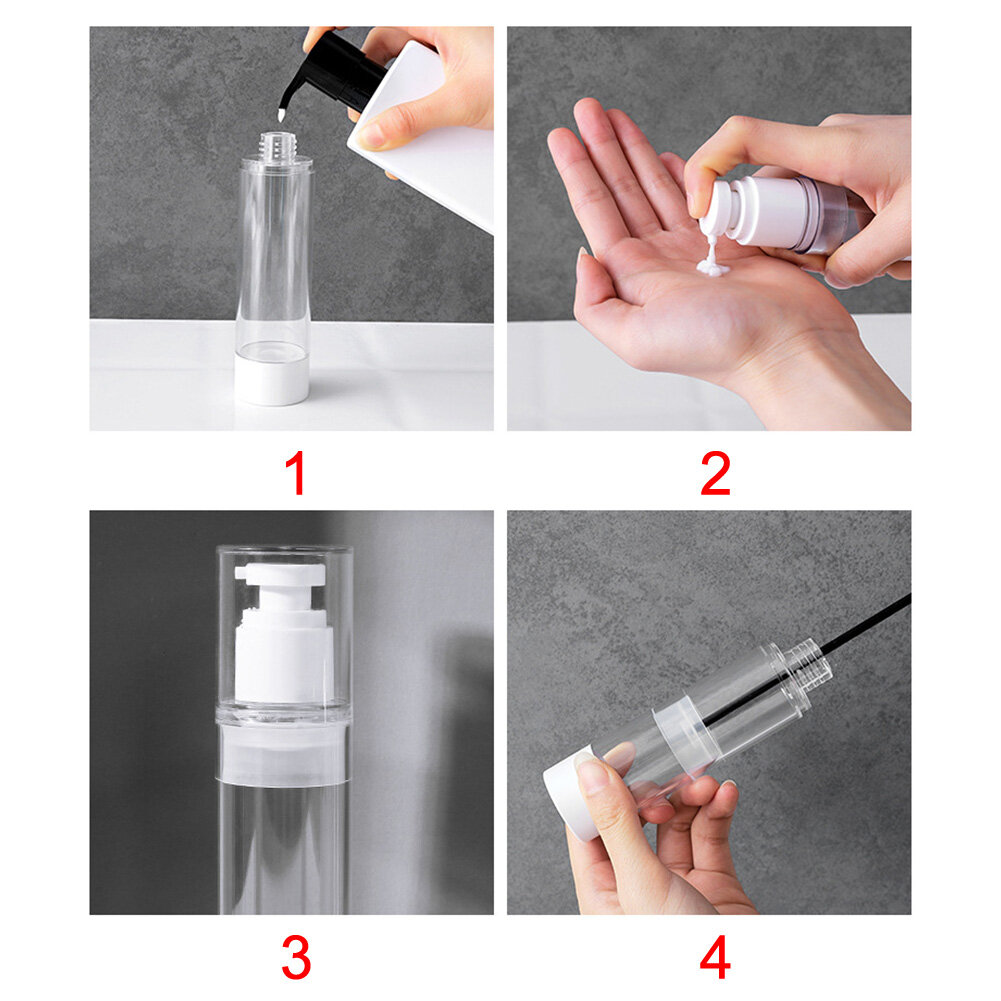 1

2

3

4