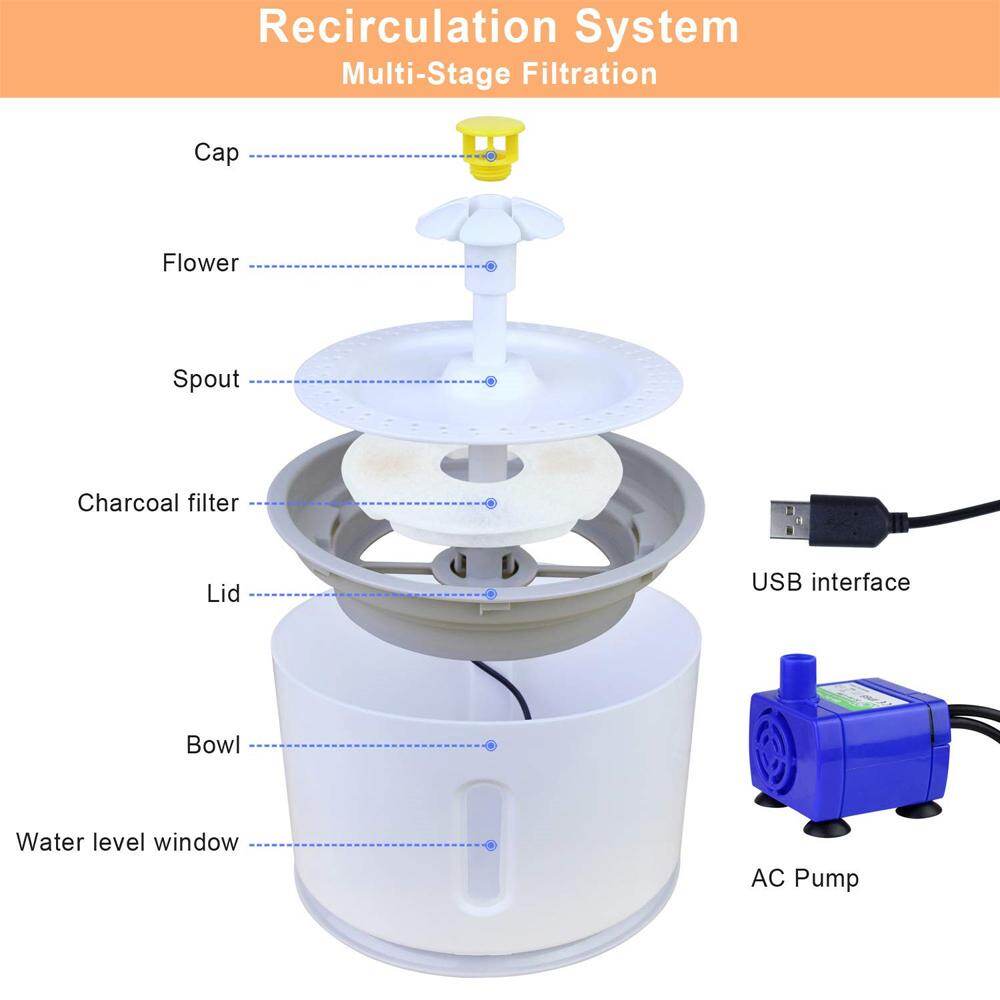 Recirculation System
Multi-Stage Filtration

Cap

Flower

Spout

Charcoal filter

Lid

Bowl

Water level window

USB interface

AC Pump