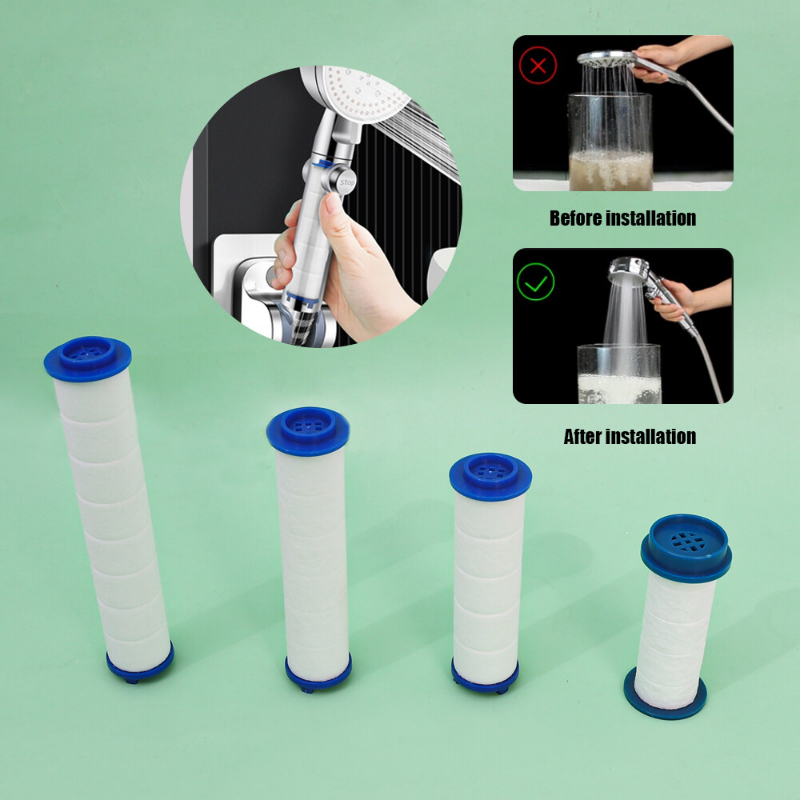 stop

Before installation

After installation