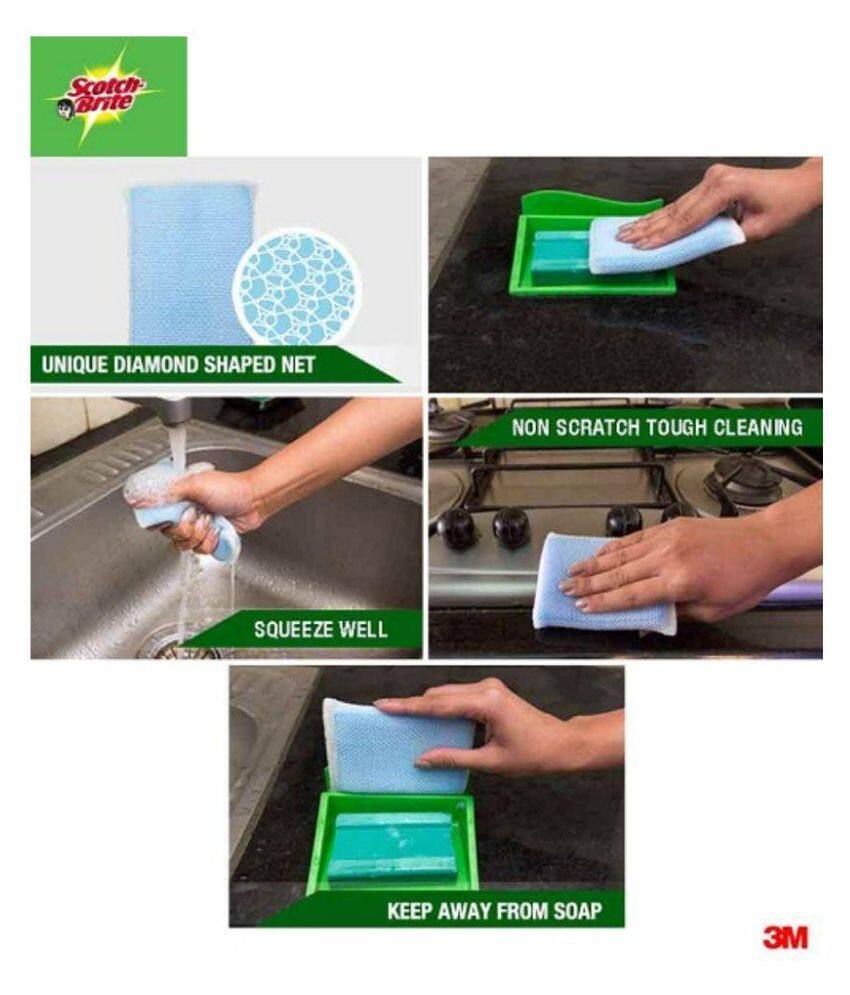 Scotch-Brite

UNIQUE DIAMOND SHAPED NET

NON SCRATCH TOUGH CLEANING

SQUEEZE WELL

KEEP AWAY FROM SOAP

3M