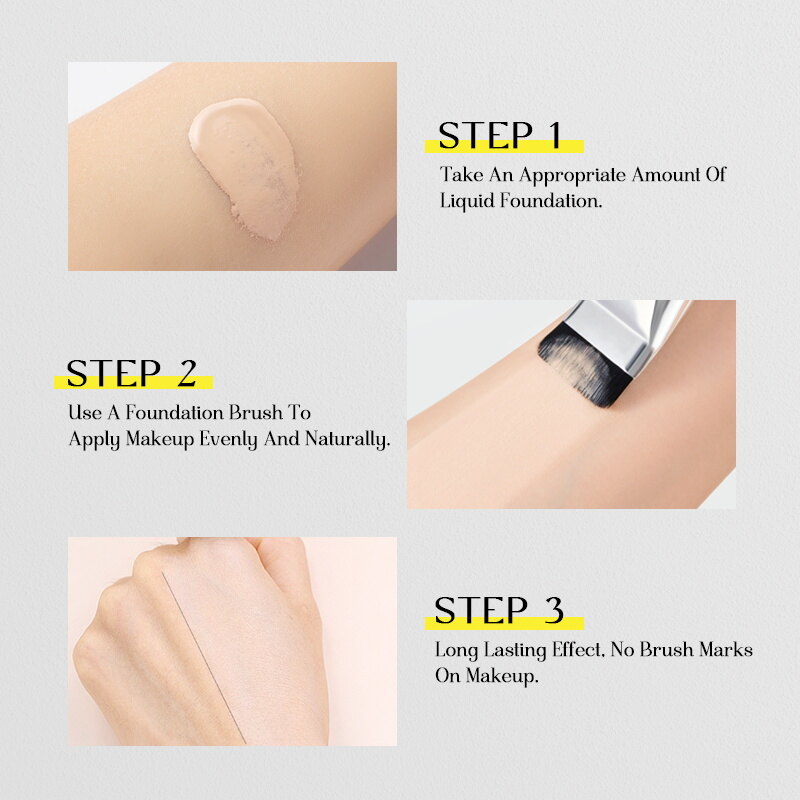 STEP 1
Take An Appropriate Amount Of Liquid Foundation.

STEP 2
Use A Foundation Brush To Apply Makeup Evenly And Naturally.

STEP 3
Long Lasting Effect, No Brush Marks On Makeup.