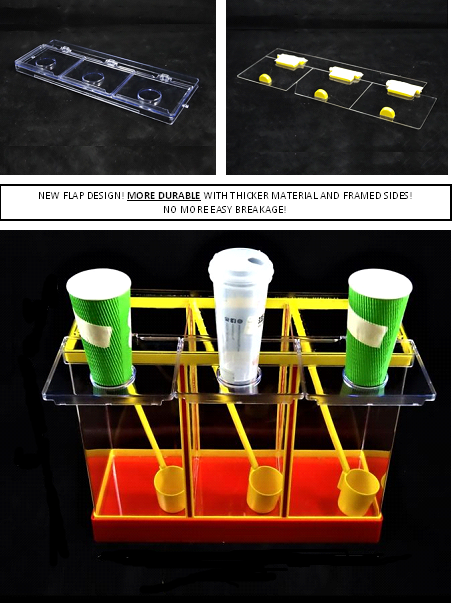 NEW FLAP DESIGN! MORE DURABLE WITH THICKER MATERIAL AND FRAMED SIDES!
NO MORE EASY BREAKAGE!