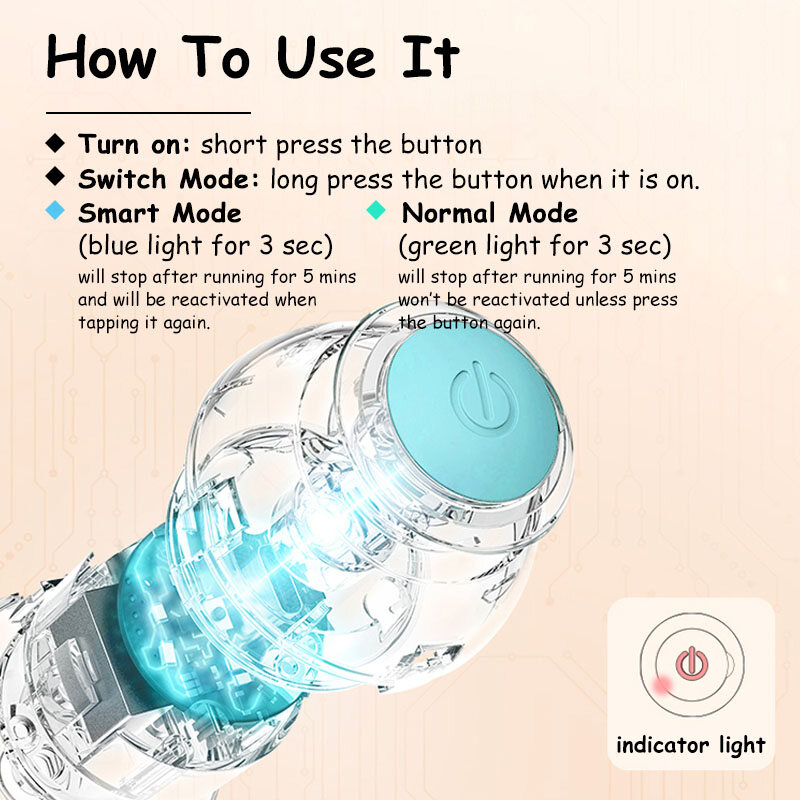 How To Use It

◆ Turn on: short press the button
◆ Switch Mode: long press the button when it is on.

◆ Smart Mode
(blue light for 3 sec)
will stop after running for 5 mins and will be reactivated when tapping it again.

◆ Normal Mode
(green light for 3 sec)
will stop after running for 5 mins won't be reactivated unless press the button again.

indicator light