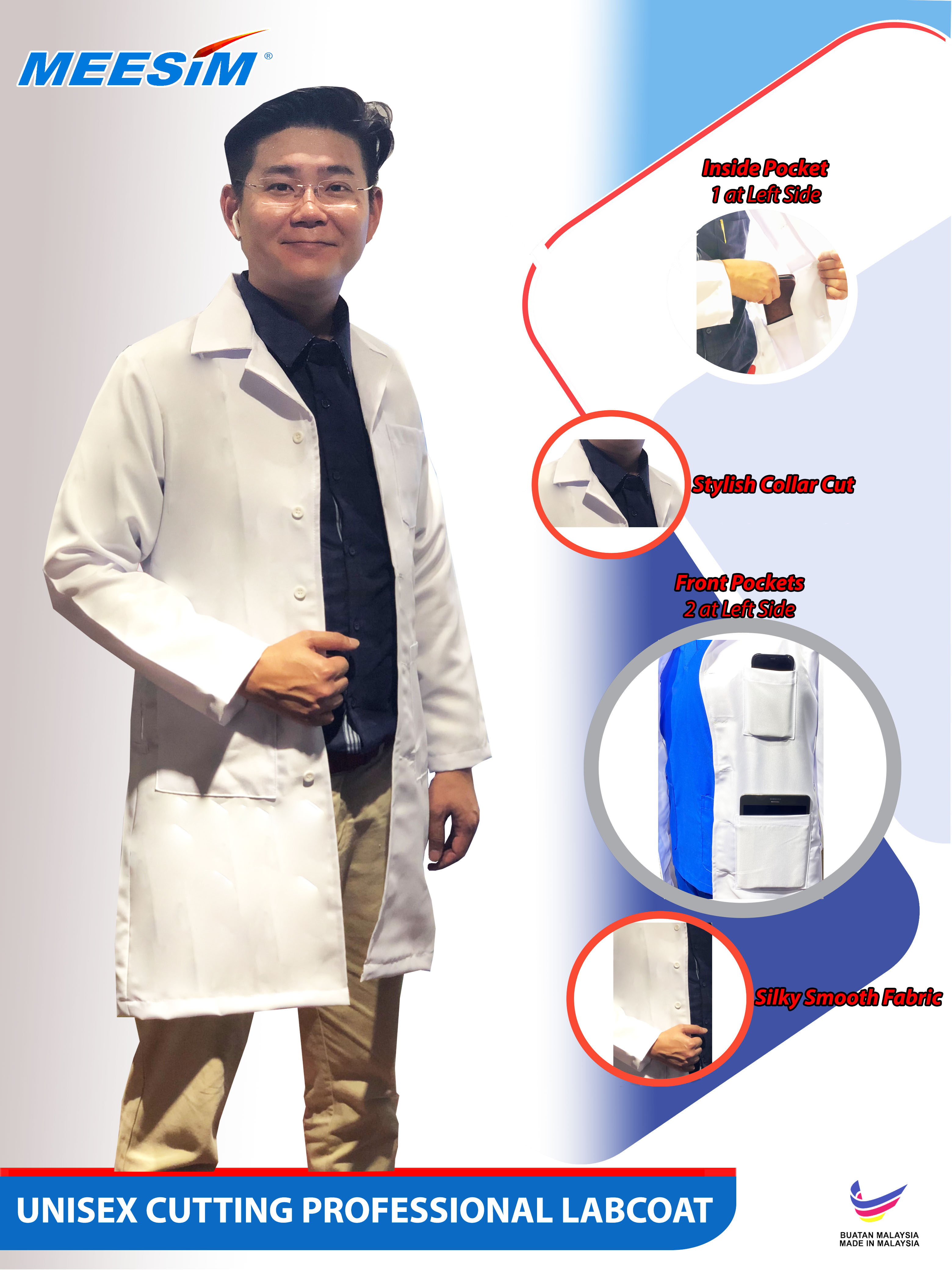 MEESIM®

Inside Pocket
1 at Left Side

Stylish Collar Cut

Front Pockets
2 at Left Side

Silky Smooth Fabric

UNISEX CUTTING PROFESSIONAL LABCOAT

BUATAN MALAYSIA
MADE IN MALAYSIA