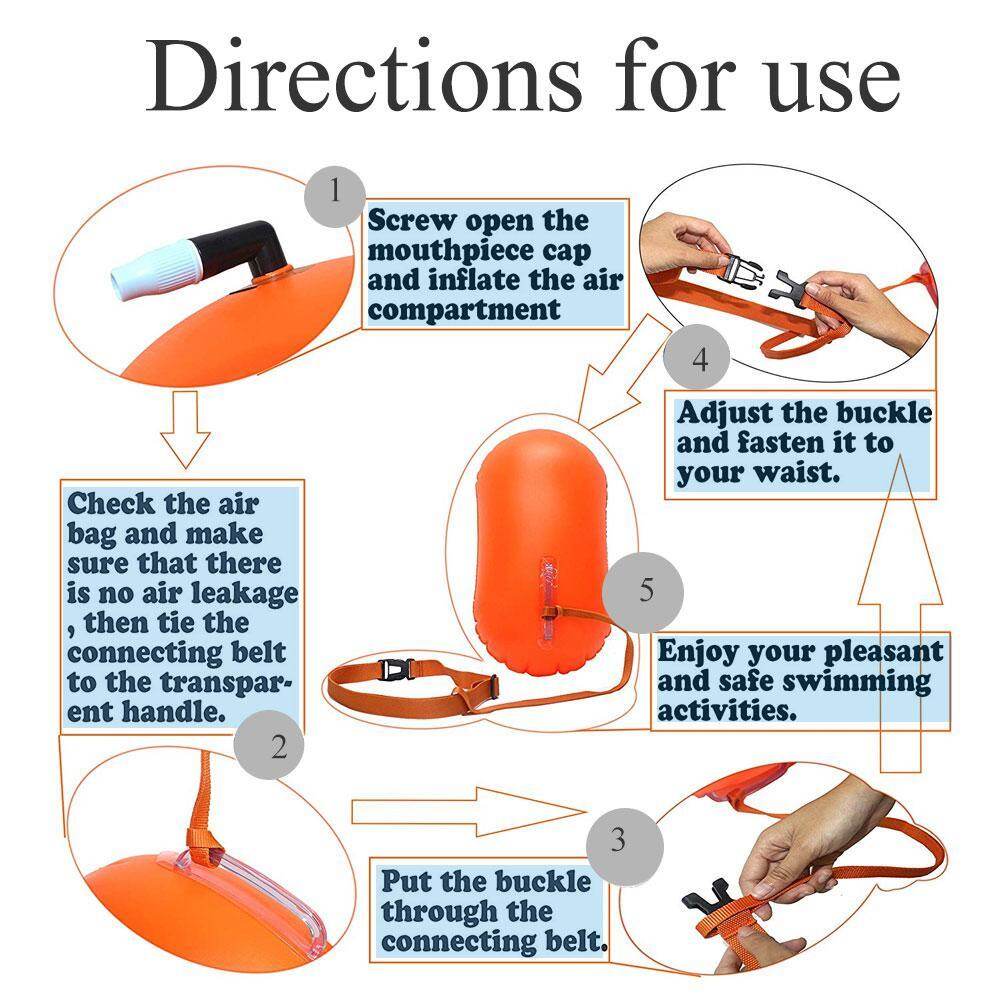 Directions for use

1

Screw open the mouthpiece cap and inflate the air compartment

Check the air bag and make sure that there is no air leakage , then tie the connecting belt to the transparent handle.

2

3

Put the buckle through the connecting belt.

4

Adjust the buckle and fasten it to your waist.

5

Enjoy your pleasant and safe swimming activities.