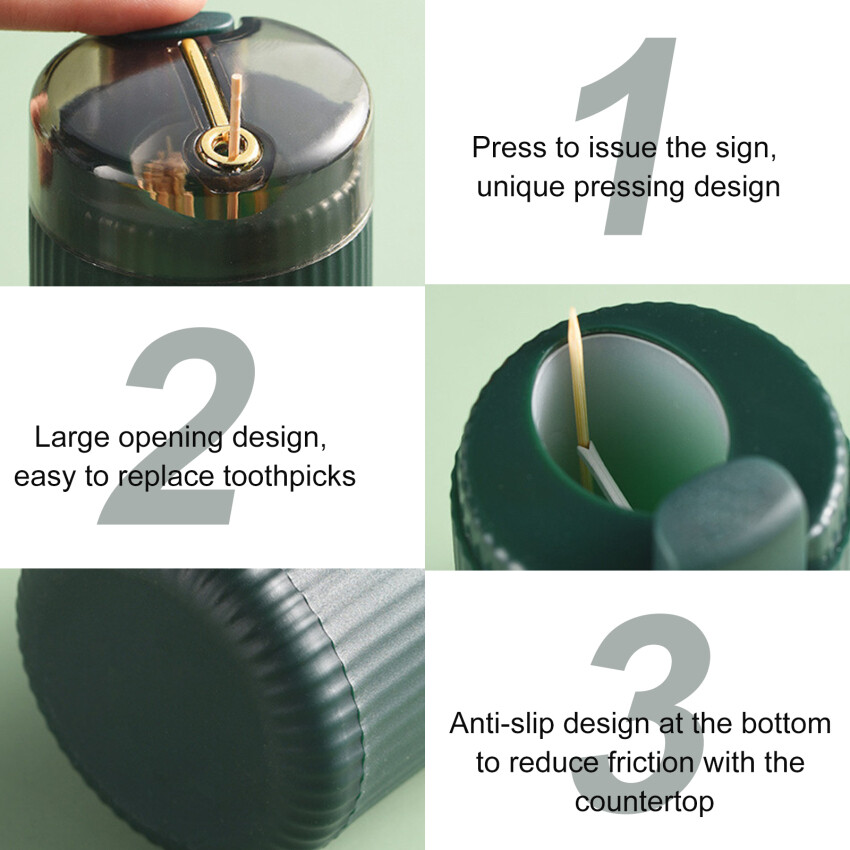 1

Press to issue the sign, unique pressing design

2

Large opening design, easy to replace toothpicks

3

Anti-slip design at the bottom to reduce friction with the countertop