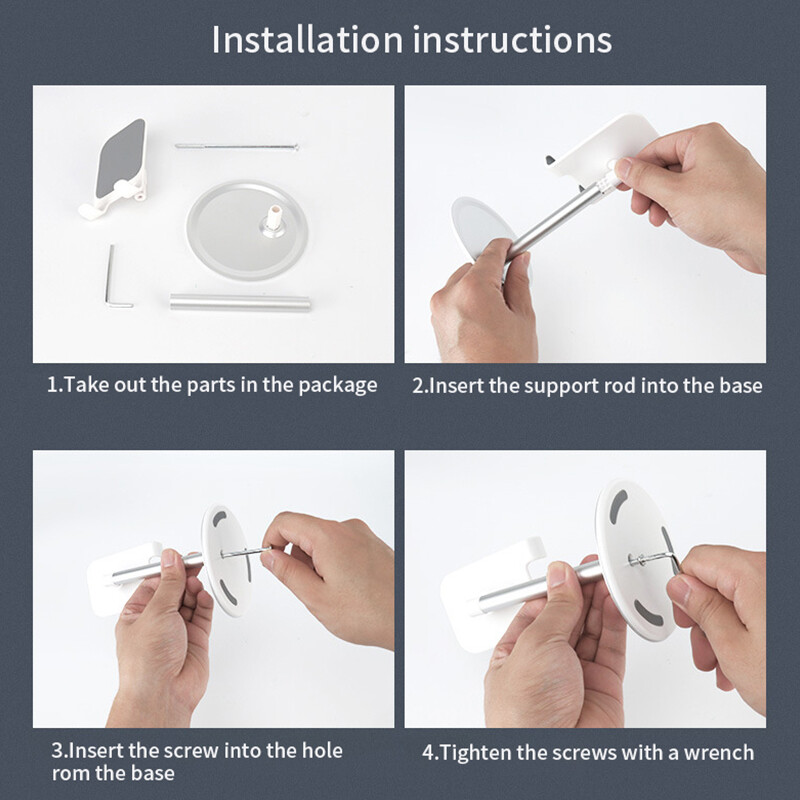 Installation instructions

1.Take out the parts in the package

2.Insert the support rod into the base

3.Insert the screw into the hole rom the base

4.Tighten the screws with a wrench