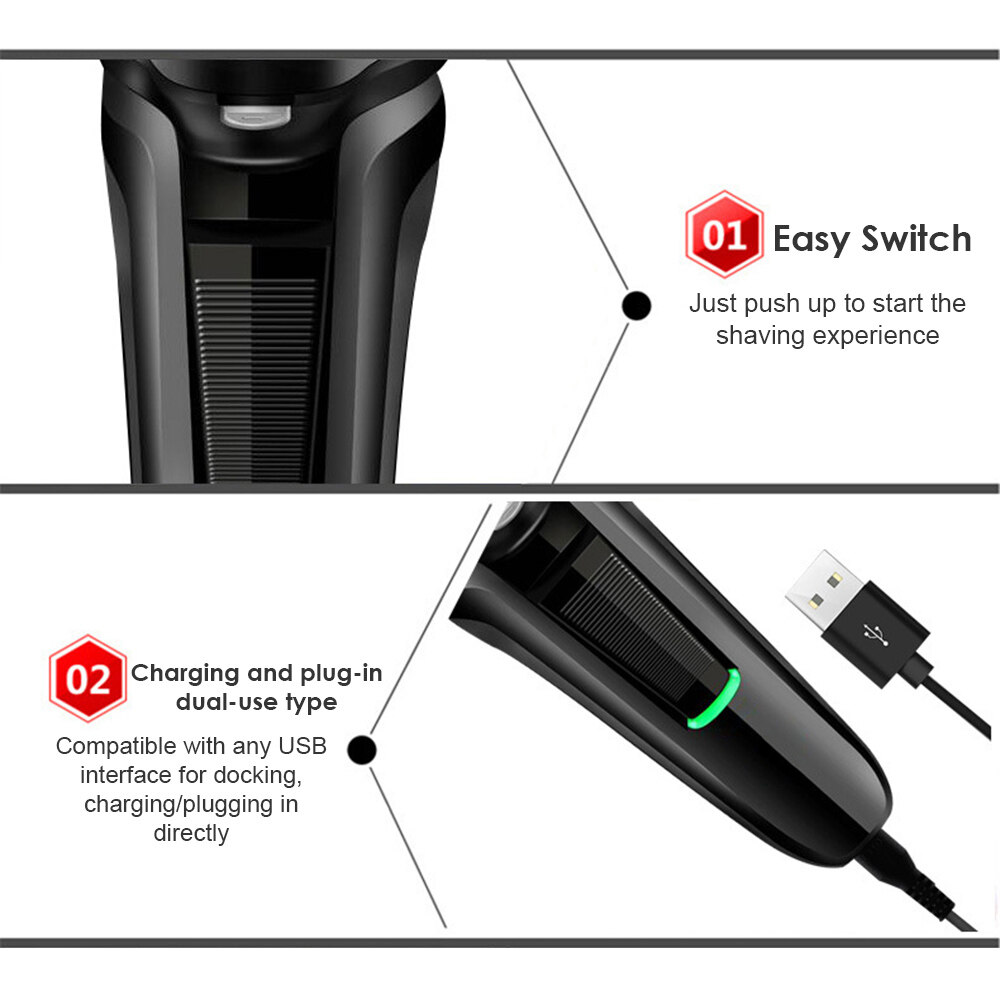 01 Easy Switch

Just push up to start the shaving experience

02 Charging and plug-in dual-use type

Compatible with any USB interface for docking, charging/plugging in directly