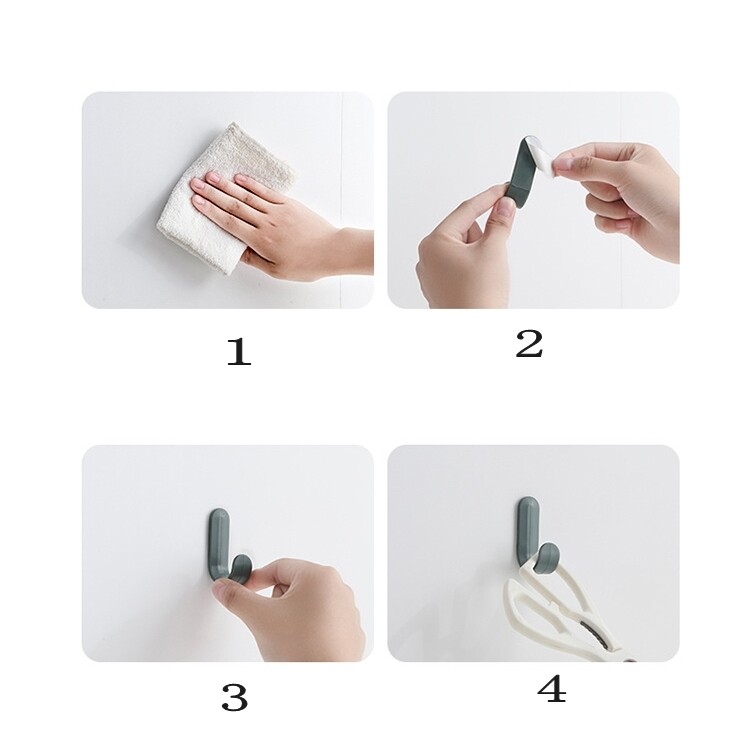 1

2

3

4