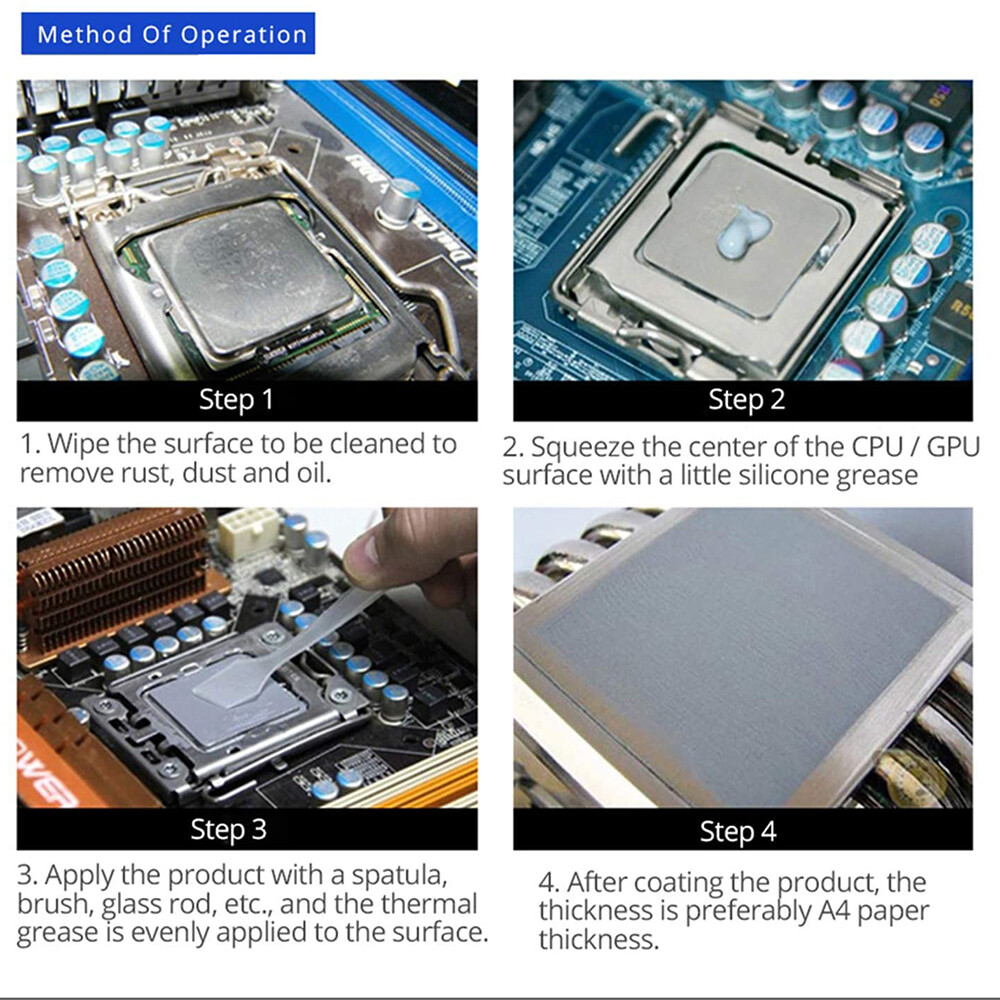 Method Of Operation

Step 1

1. Wipe the surface to be cleaned to remove rust, dust and oil.

Step 2

2. Squeeze the center of the CPU / GPU surface with a little silicone grease

Step 3

3. Apply the product with a spatula, brush, glass rod, etc., and the thermal grease is evenly applied to the surface.

Step 4

4. After coating the product, the thickness is preferably A4 paper thickness.